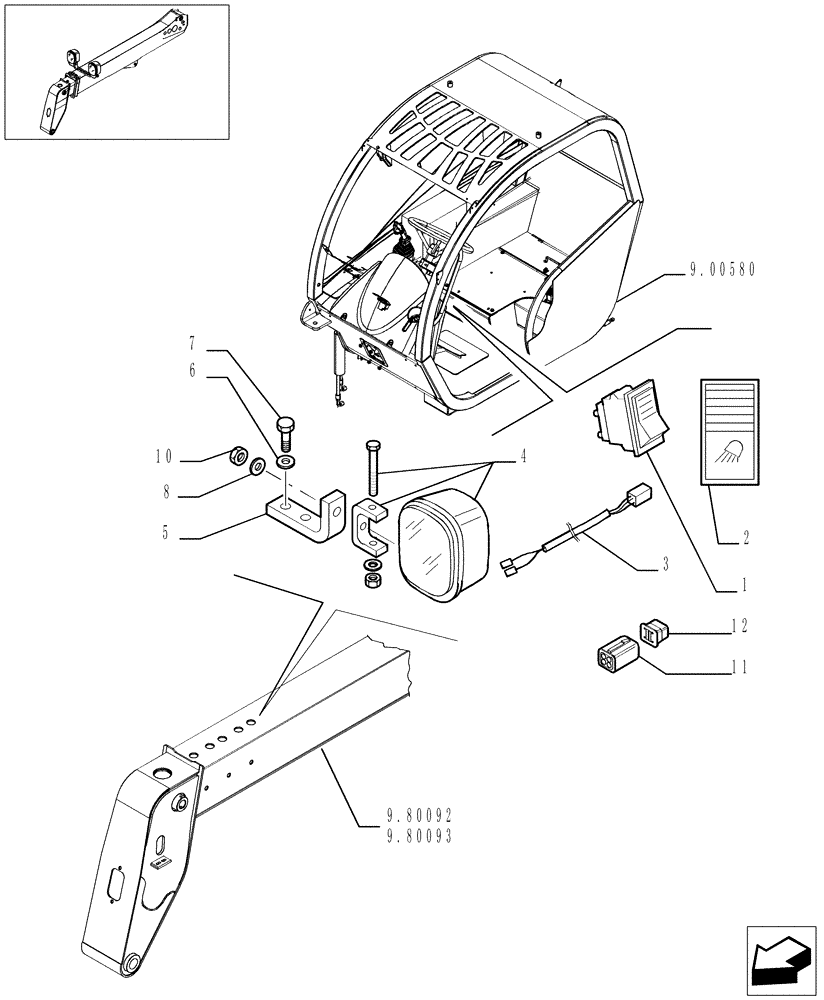 9.00580
7
6
10
8
5
4
2
3
1
12
11
9.80092
9.80093