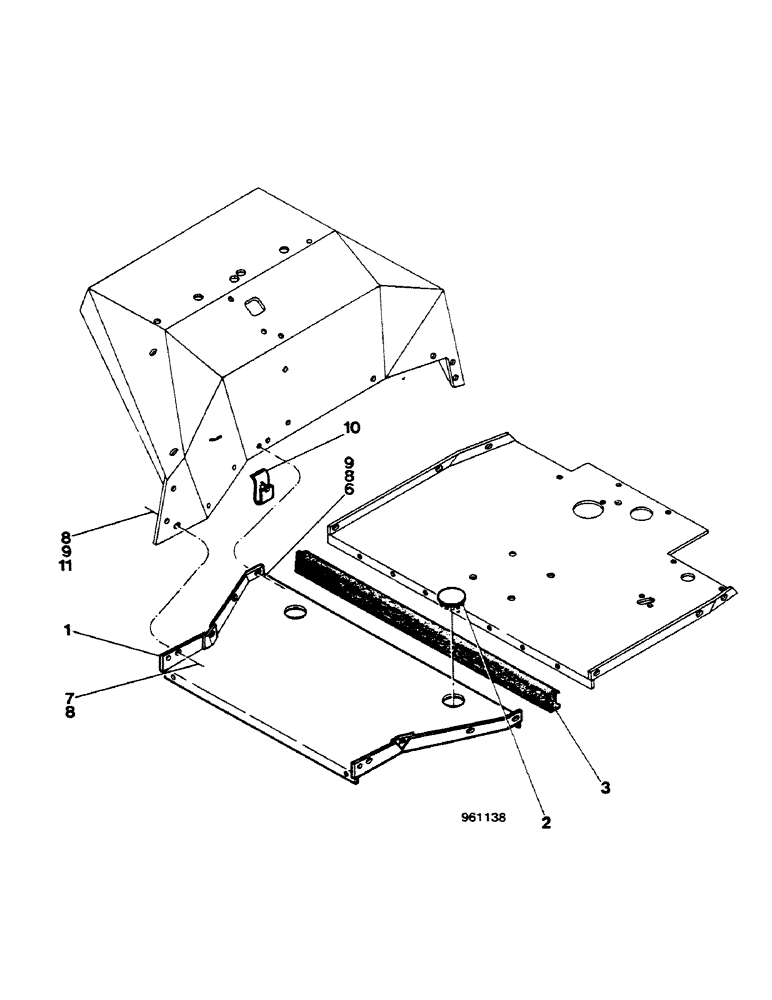 10
9
8
6
8
9
11
1
7
8
3
2
961138