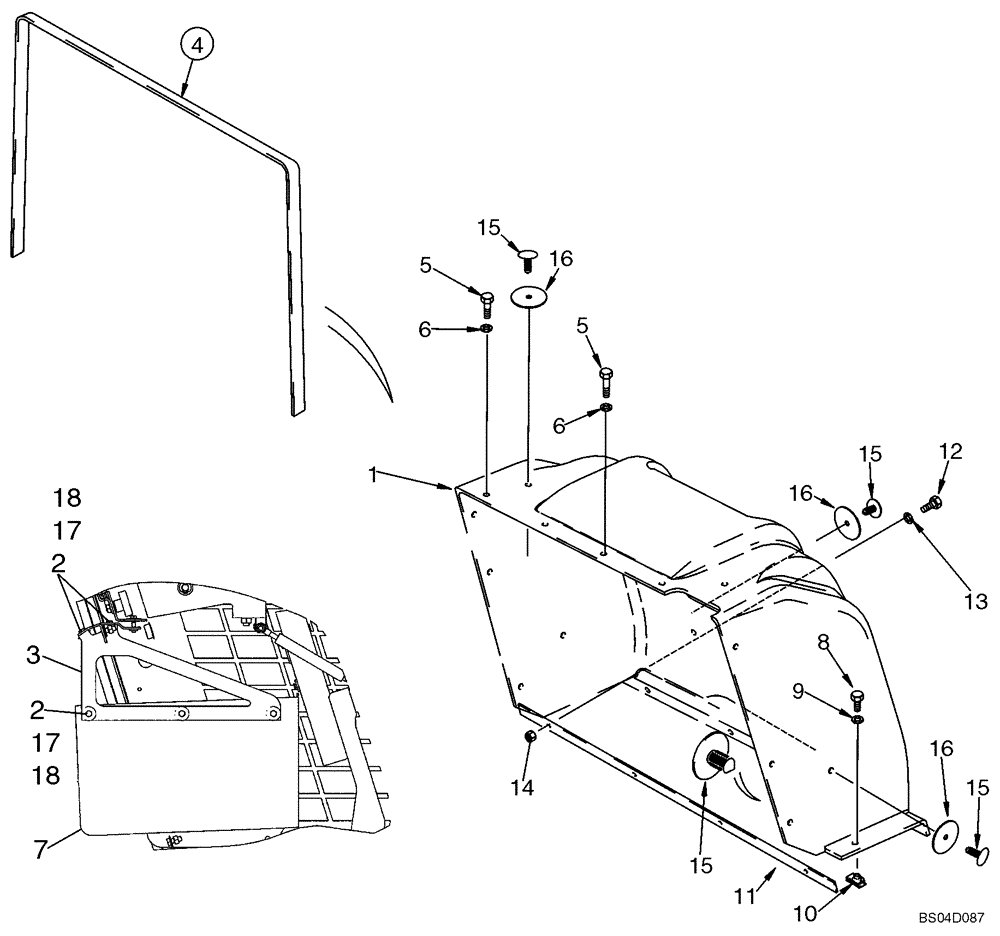 4
15
16
5
6
5
6
1
15
12
16
13
18
17
2
3
2
17
18
7
8
9
14
16
15
15
11
10
BS04D087