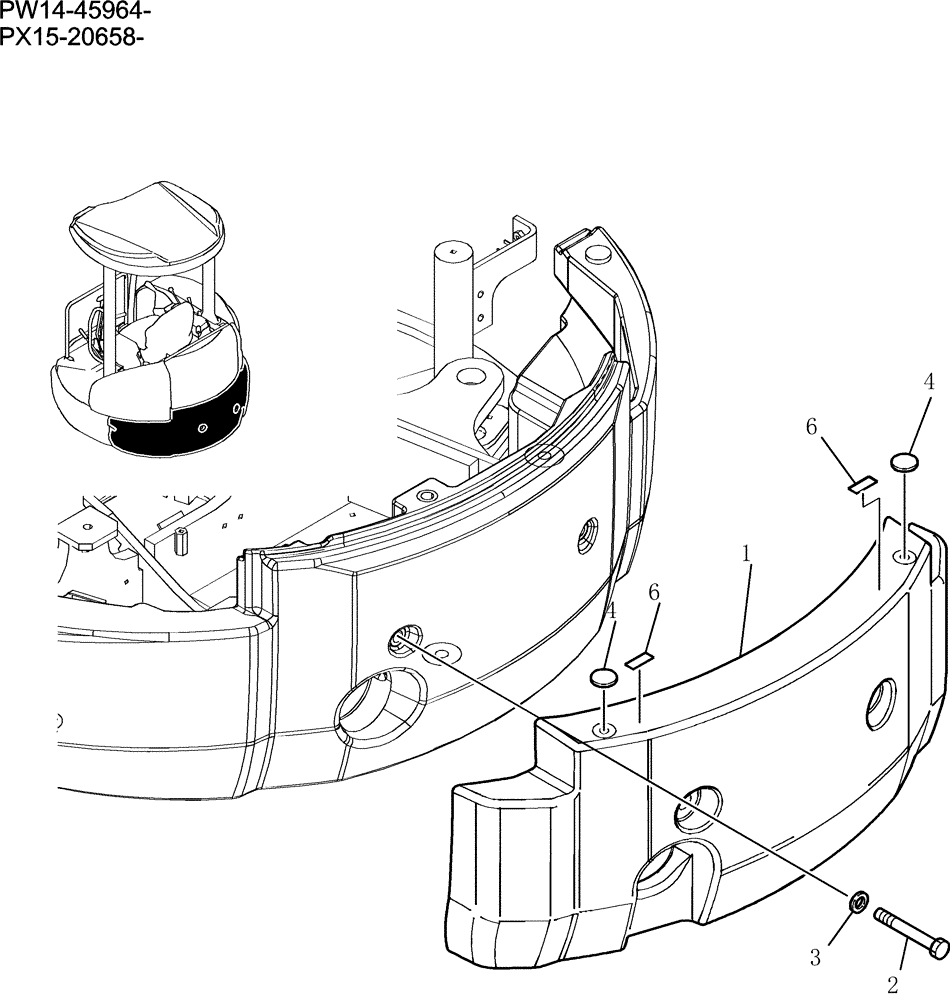 PW14-45964-
PX15-20658-

4
6
1
6
4
3
2