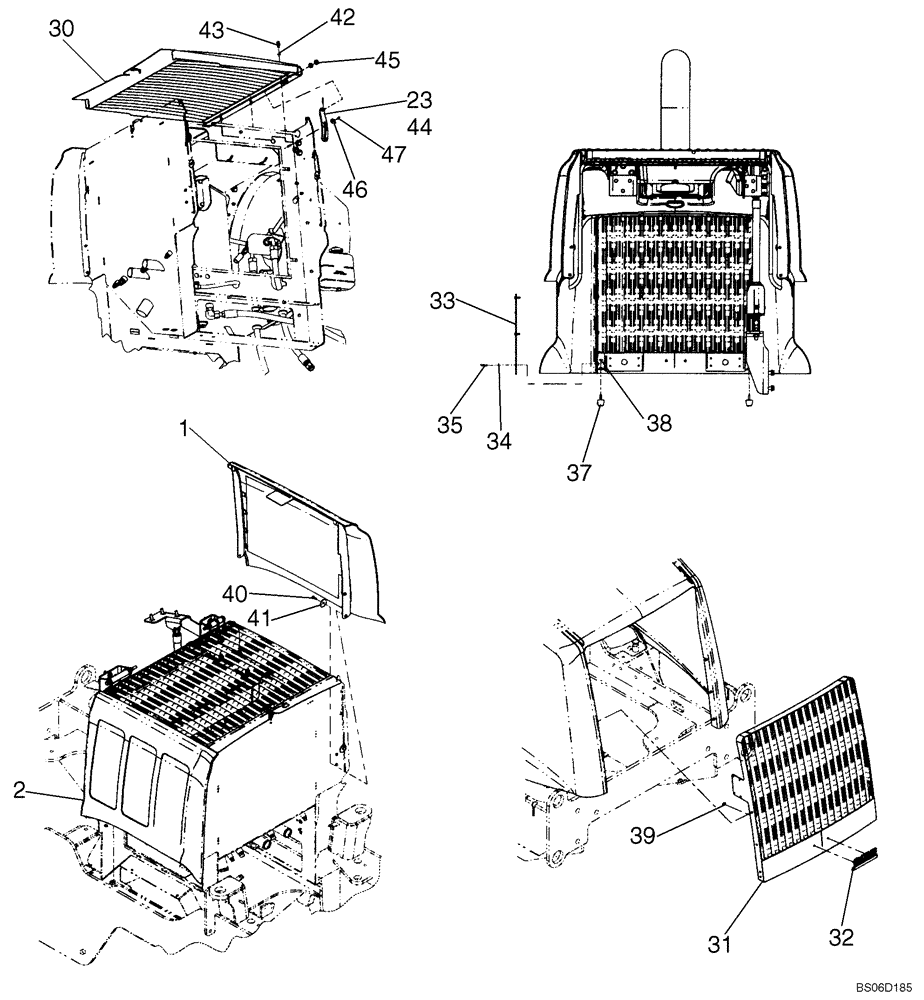 30
43
42
45
23
44
47
46
33
35
34
38
37
1
40
41
2
39
31
32
BS06D185