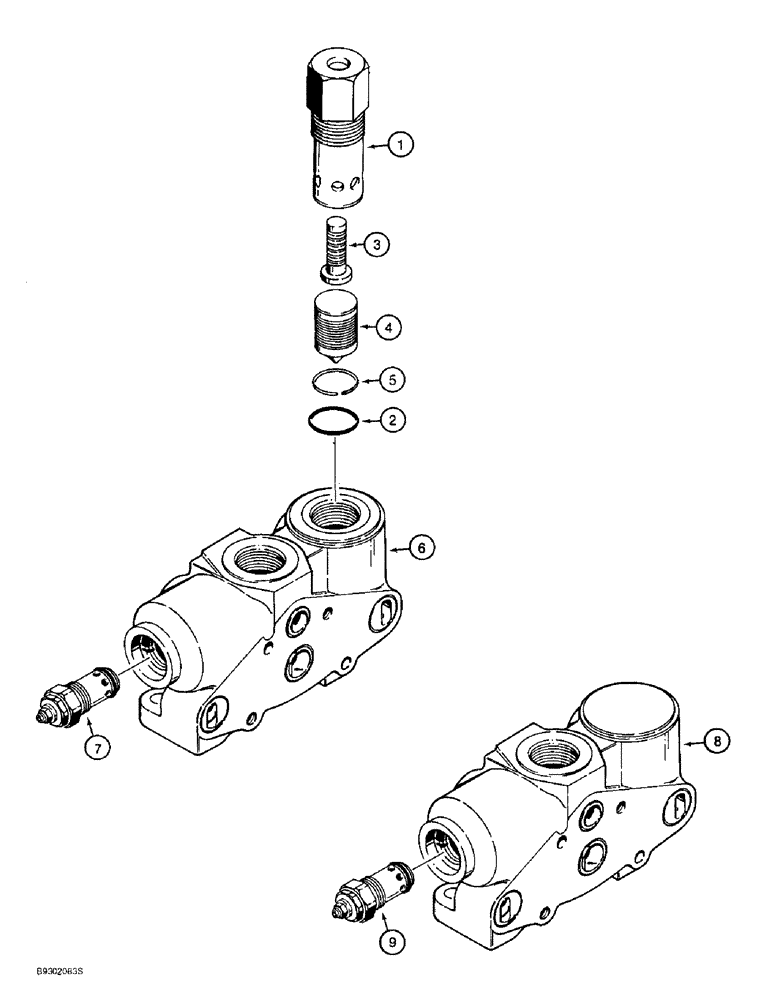 1
3
4
5
2
6
7
8
9
B9302063S