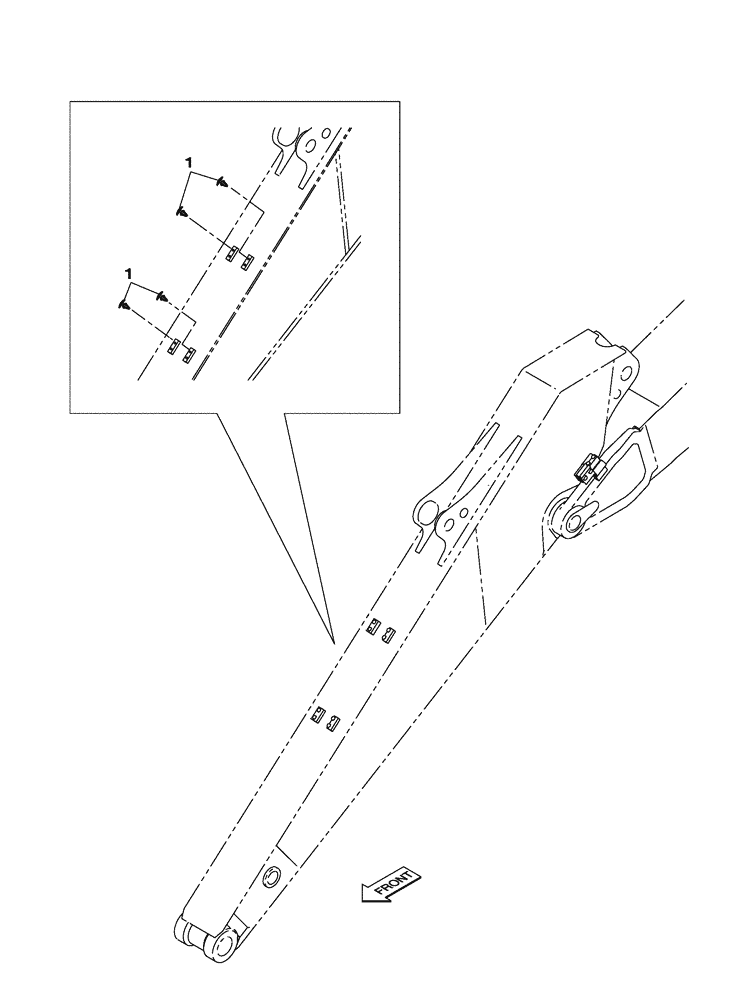 1
1
FRONT