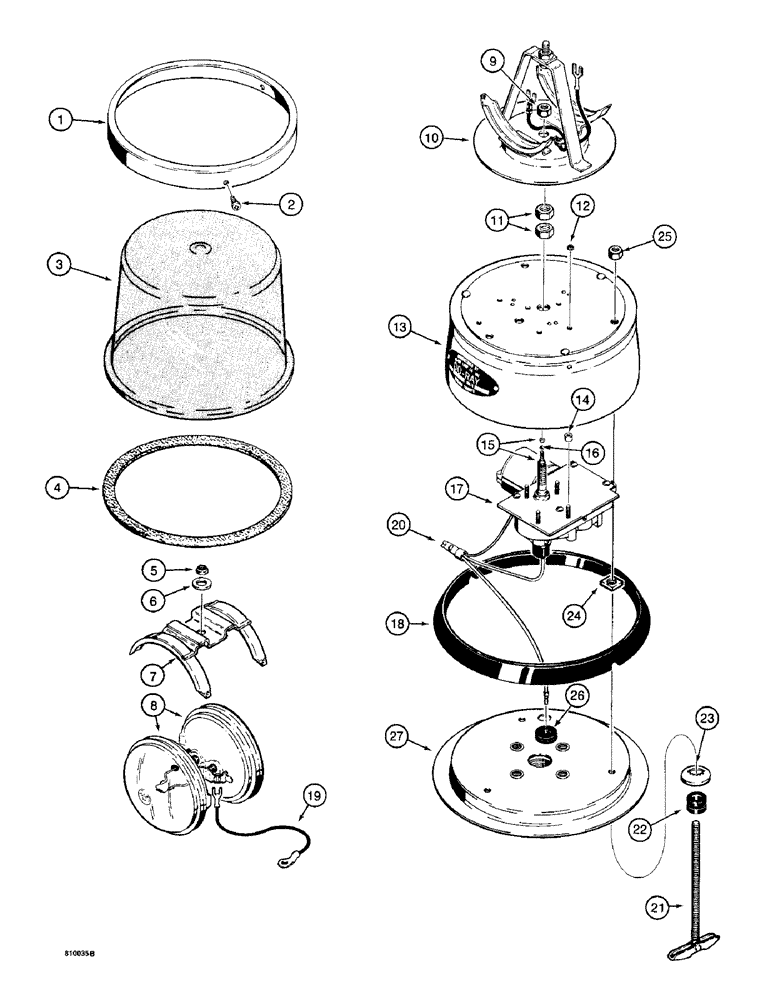 1
2
3
4
5
6
7
8
19
9
10
11
12
25
13
14
15
16
17
20
18
24
26
27
23
22
21
810035B