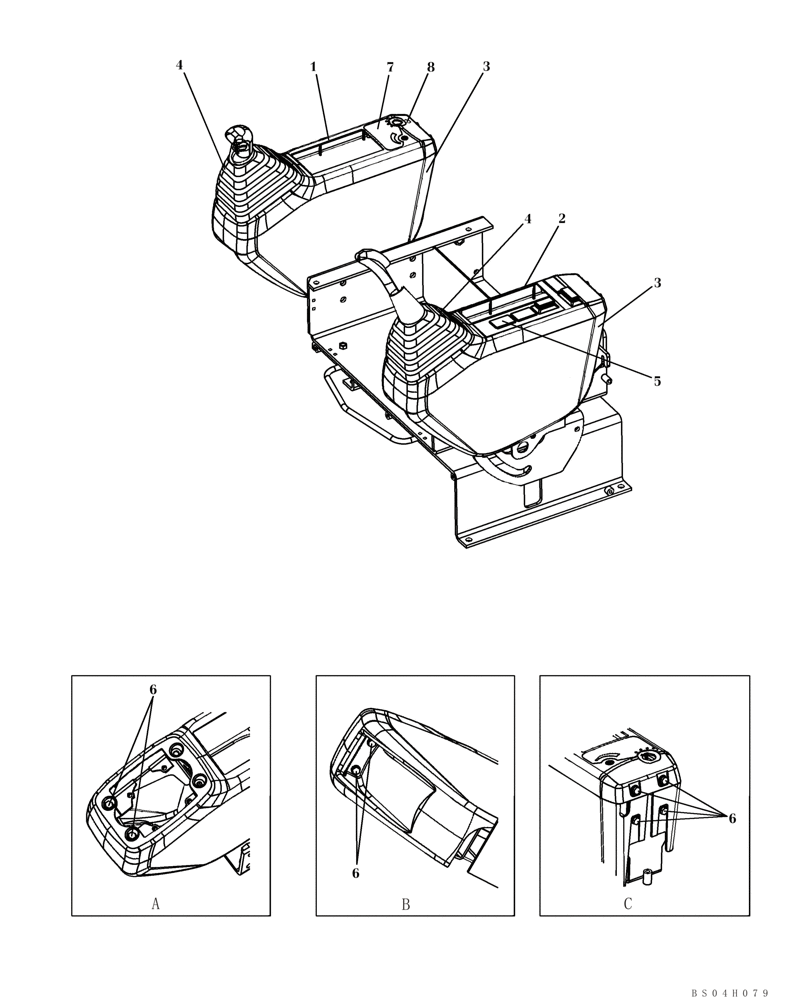 4
1
7
8
3
4
2
3
5
6
A
6
B
6
C
BS04H079