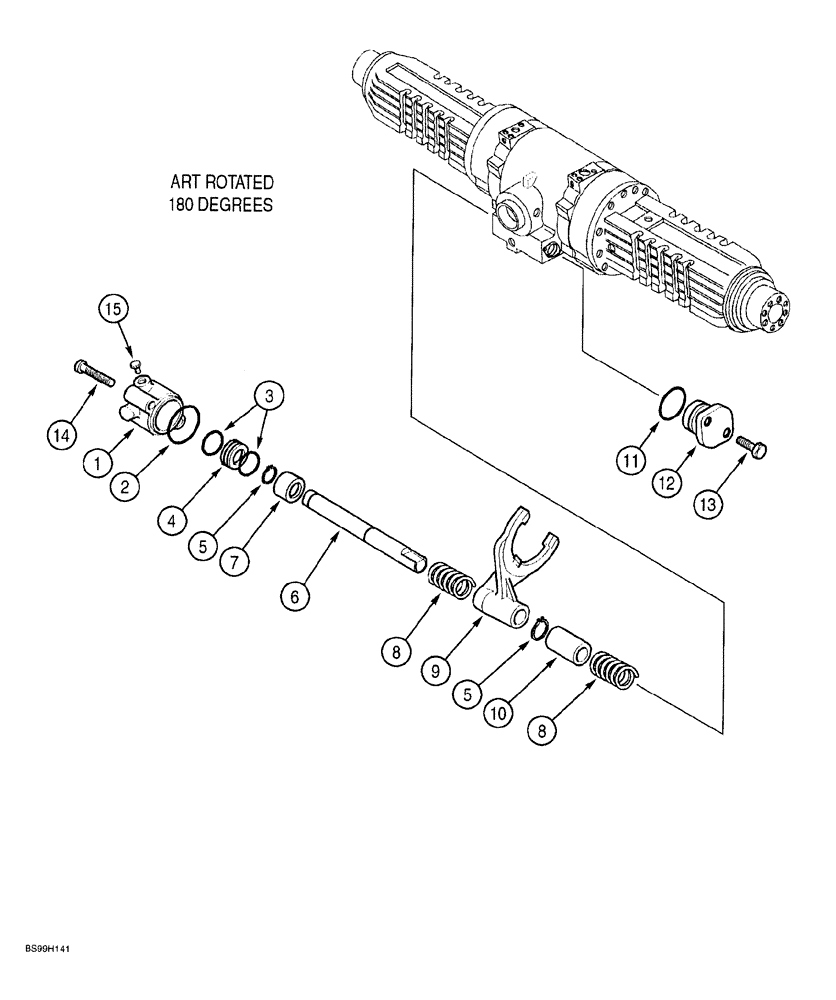 ART ROTATED
180 DEGREES

15
14
1
2
3
4
5
7
6
8
9
5
10
8
11
12
13

BS99H141