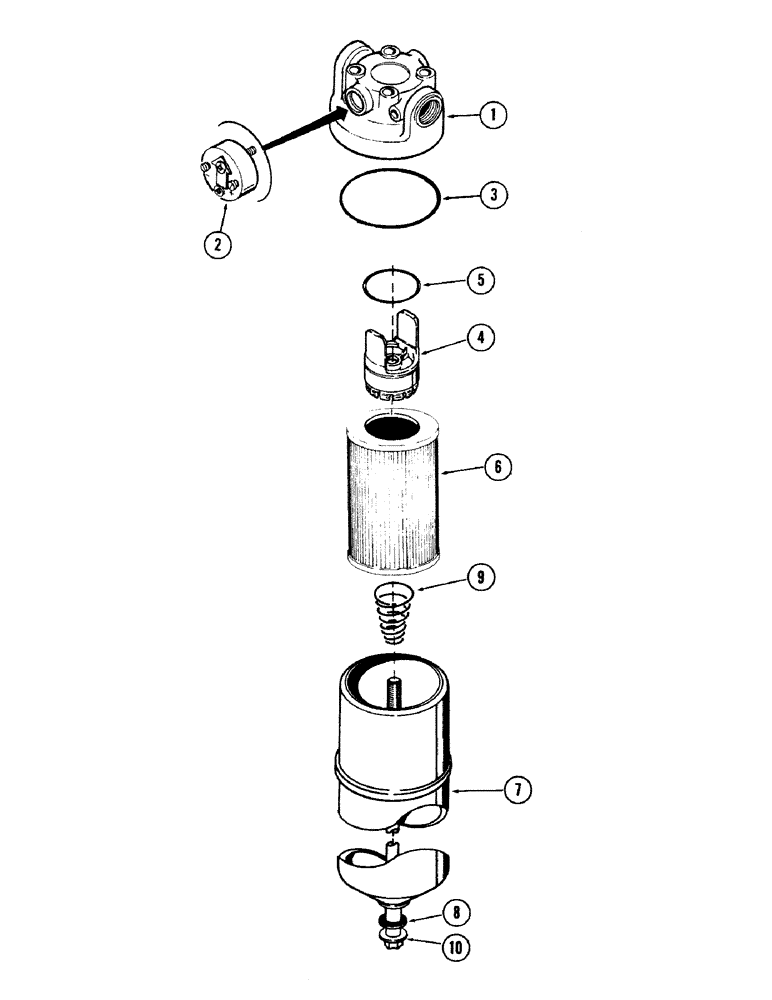 1
2
3
5
4
6
9
7
8
10