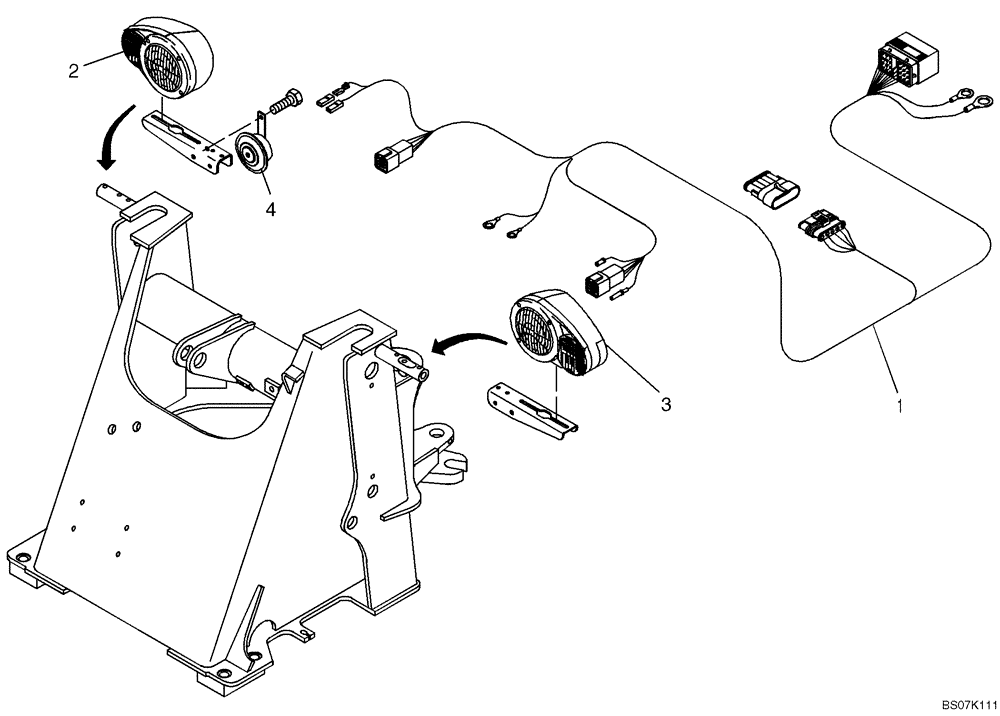 2
4
3
1
BS07K111