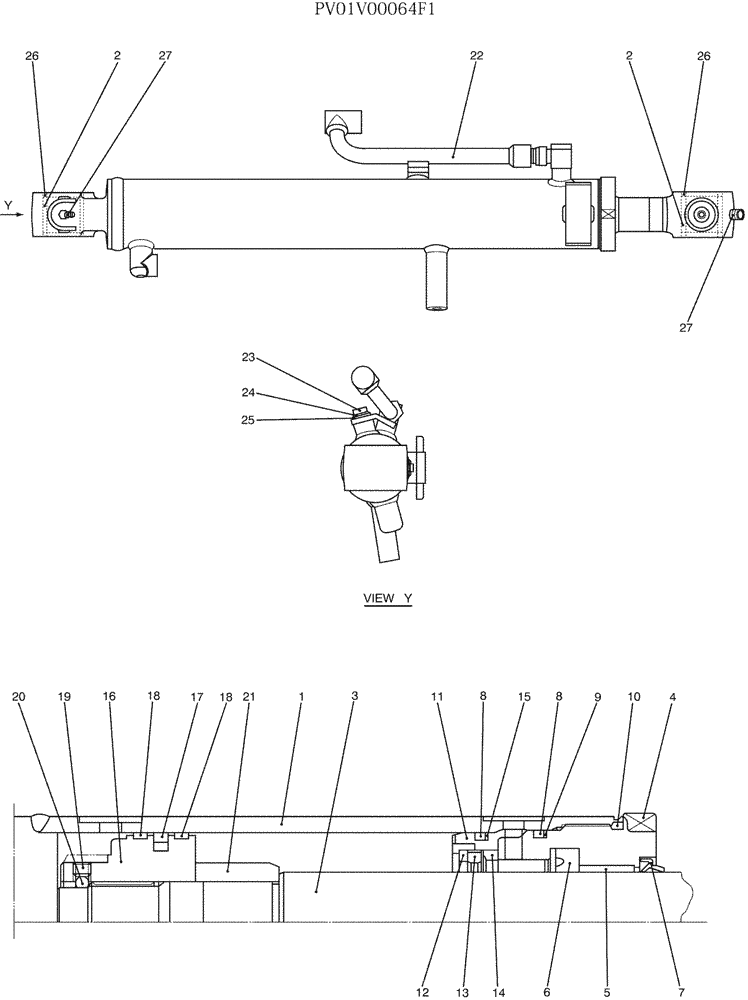 PV01V00064F1

26
2
27
22
2
26
Y
27

23
24
25

VIEW Y

20
19
16
18
17
18
21
1
3
11
8
15
8
9
10
4

12
13
14
6
5
7