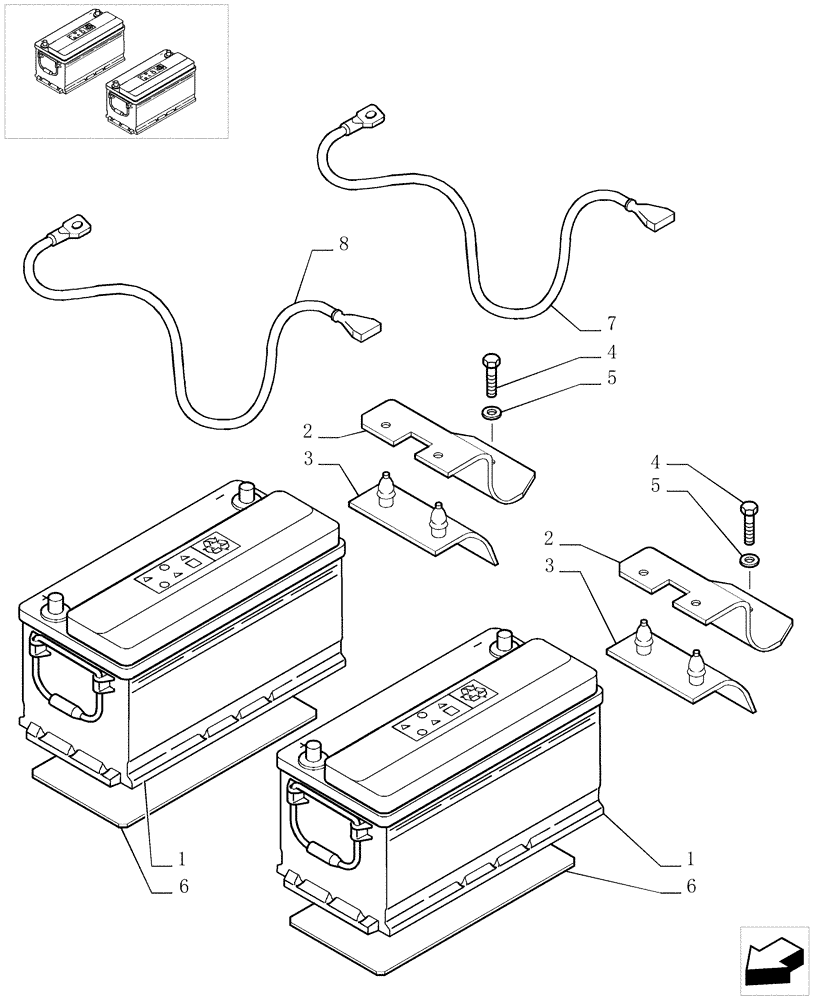 8
7
4
5
2
3
4
5
2
3
1
6
1
6