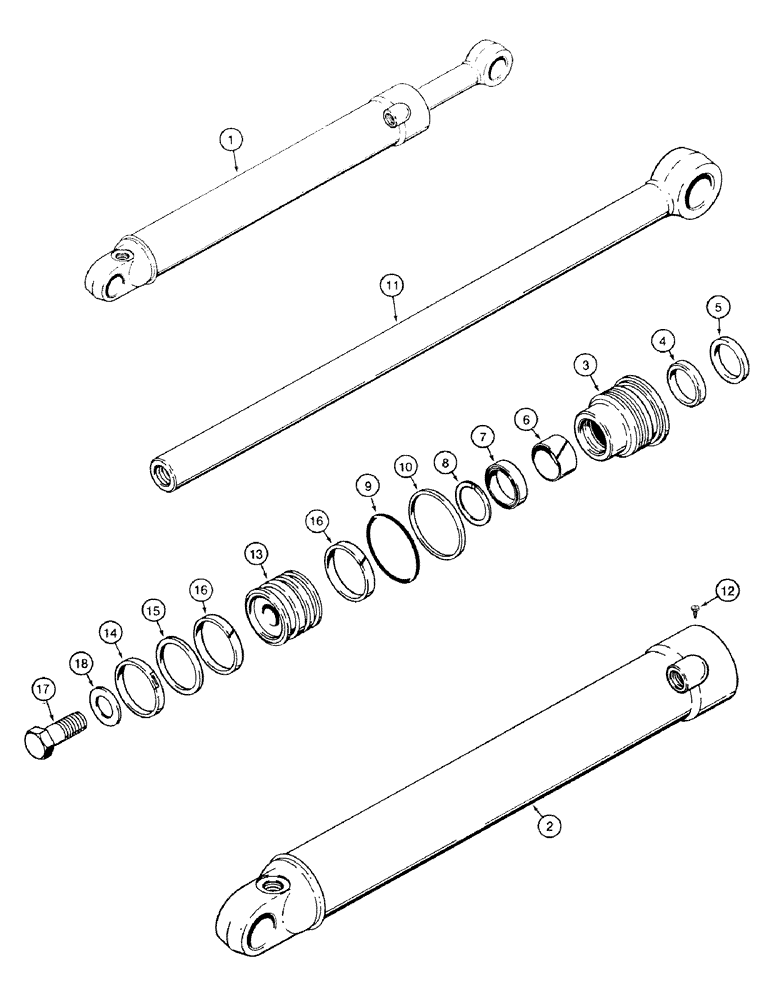 1
11
5
4
3
6
7
8
10
9
16
13
16
15
14
18
17
12
2