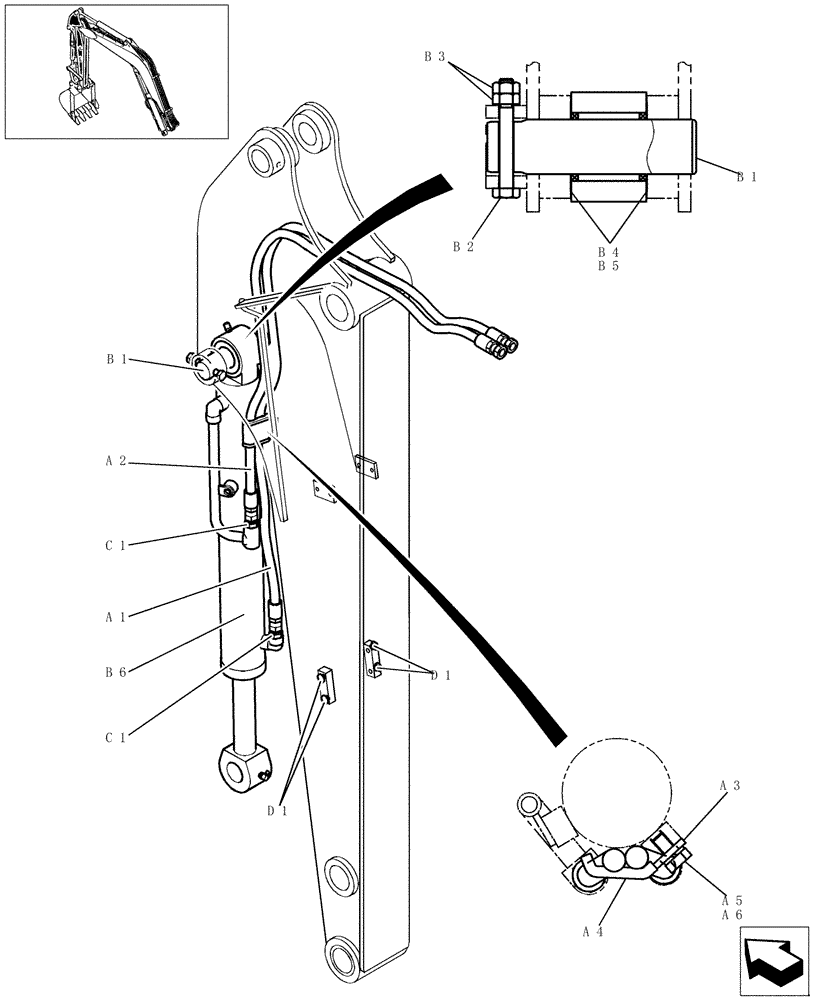 B 3
B 1
B 2
B 4
B 5
B 1
A 2
C 1
A 1
B 6
C 1
D 1
D 1
A 3
A 5
A 6
A 4