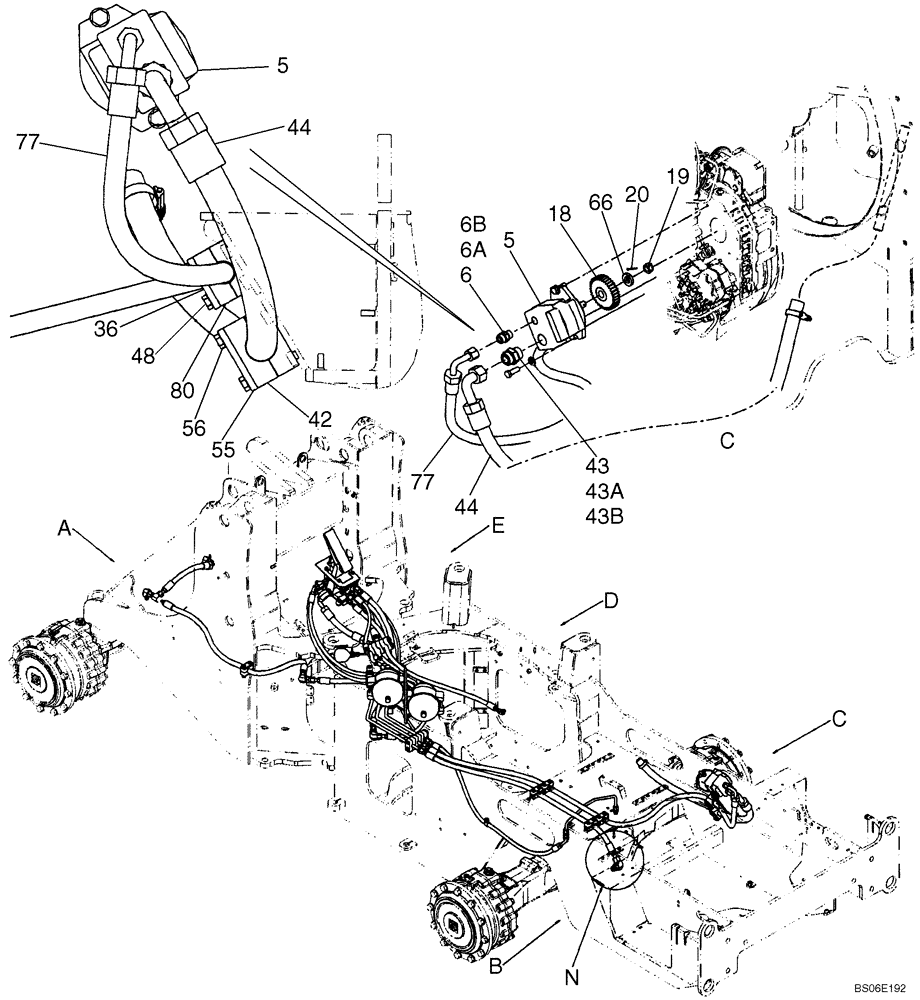 5
77
44
36
48
80
56
55
42
6B
6A
6
5
18
66
20
19
77
44
43
43A
43B
C
A
E
D
C
B
N
BS06E192