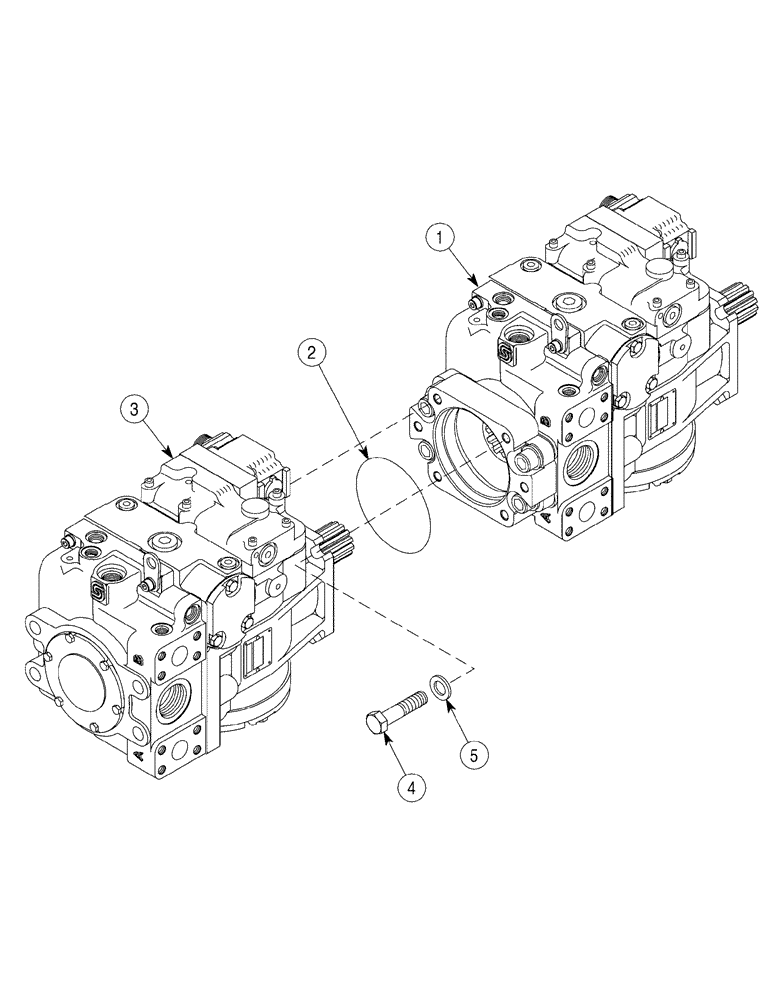 1
2
3
4
5