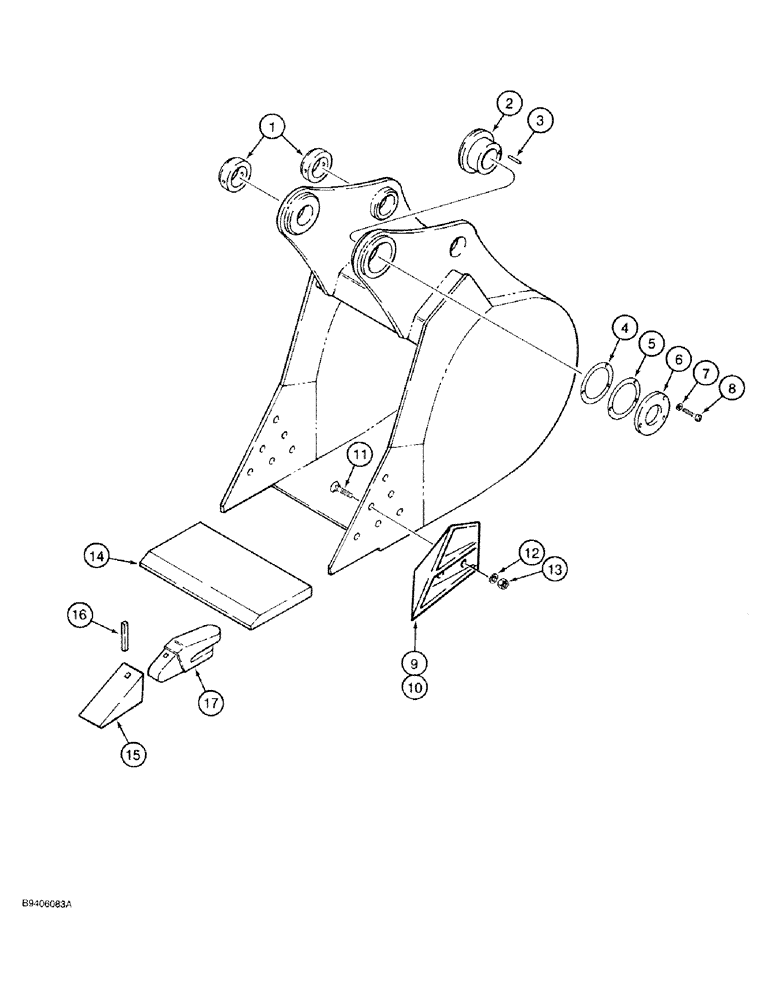 1
2
3
4
5
6
7
8
11
12
13
14
9
10
16
17
15
B9406083A