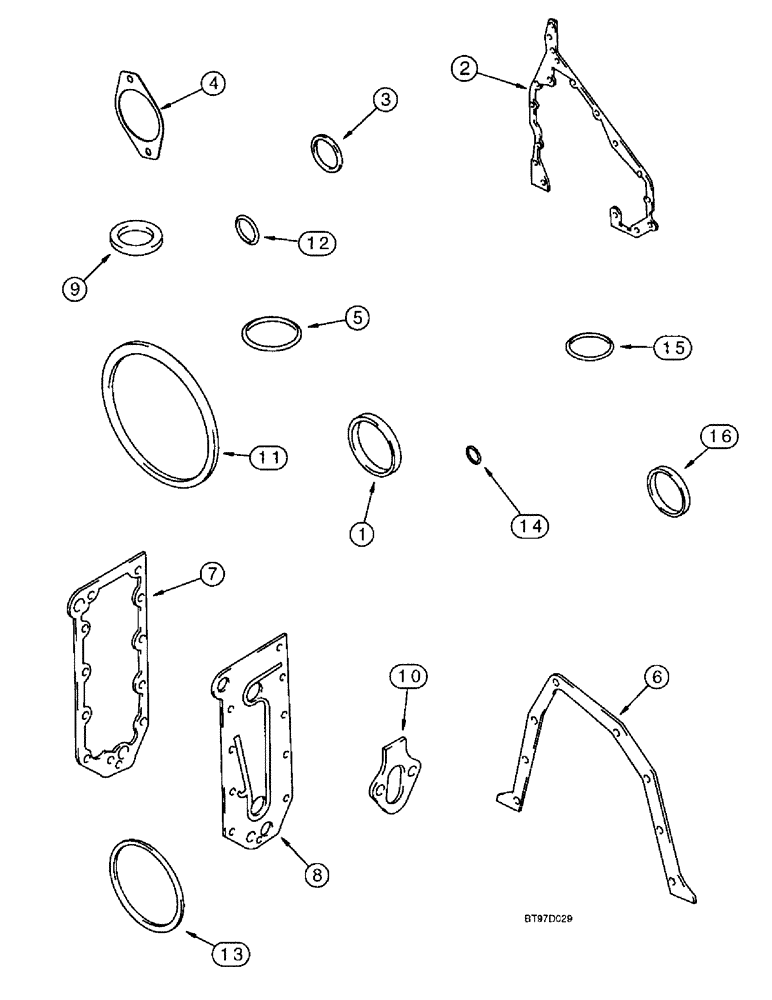 4
3
2
9
12
5
15
11
1
14
16
7
10
6
8
13
BT97D029