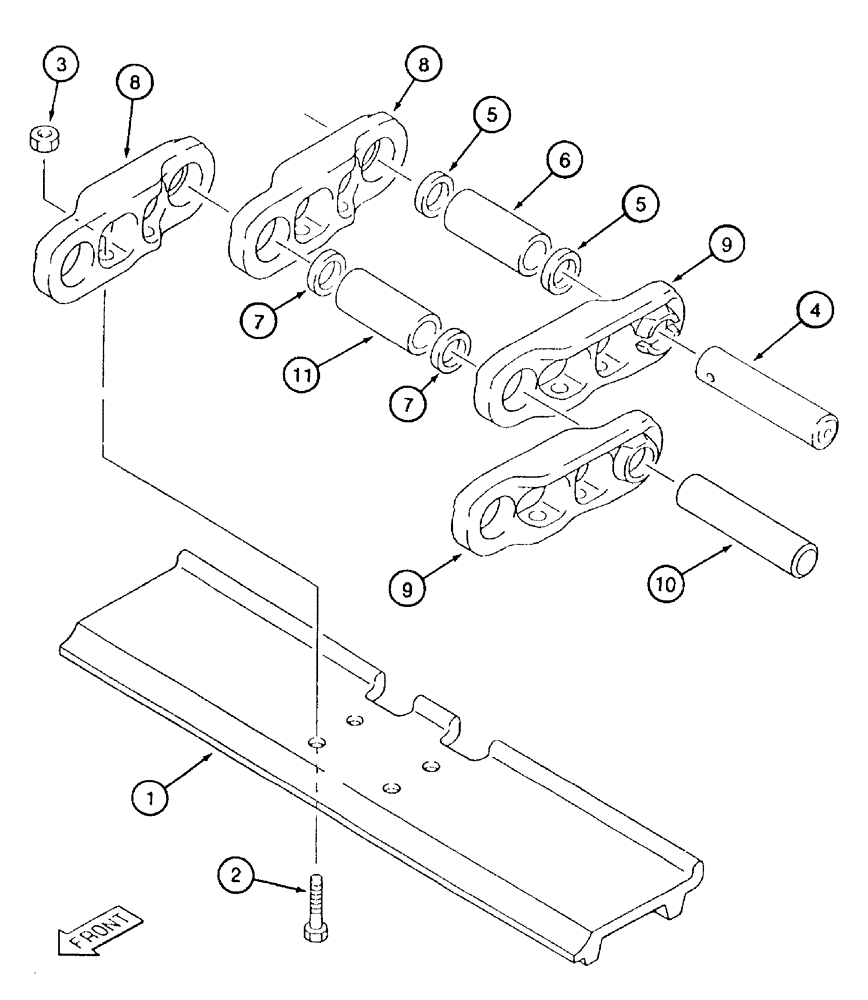 3
8
8
5
6
5
9
4
7
11
7
9
10
1
2
FRONT