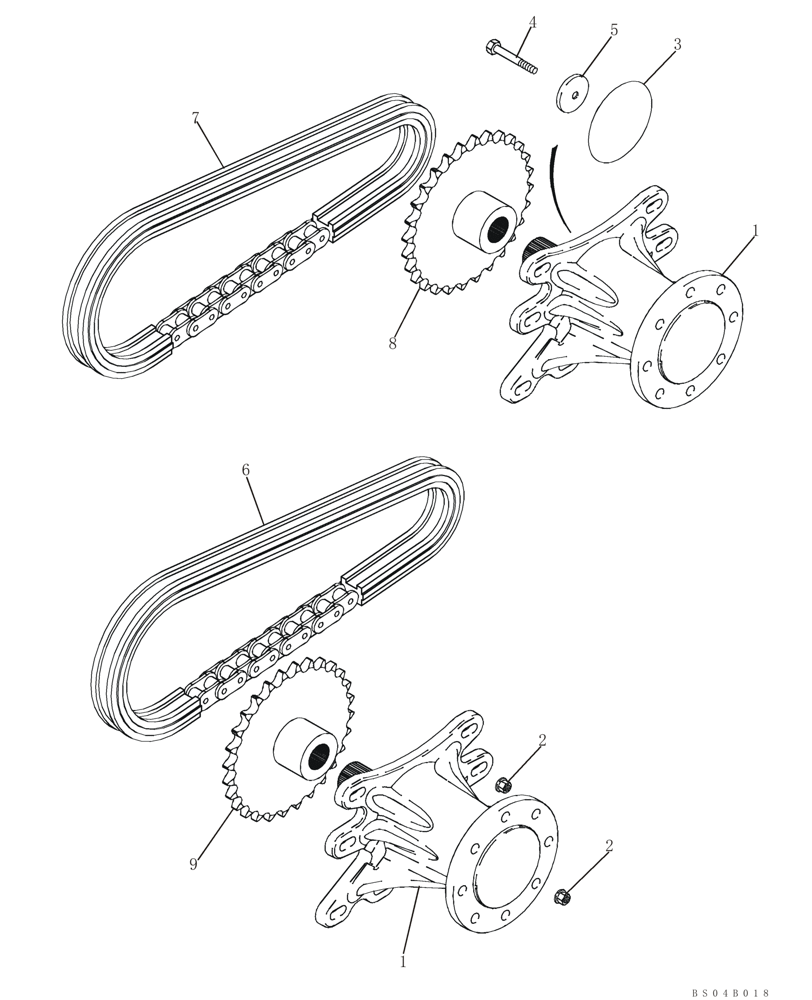 4
5
3
7
1
8
6
2
2
9
1
BS04B018