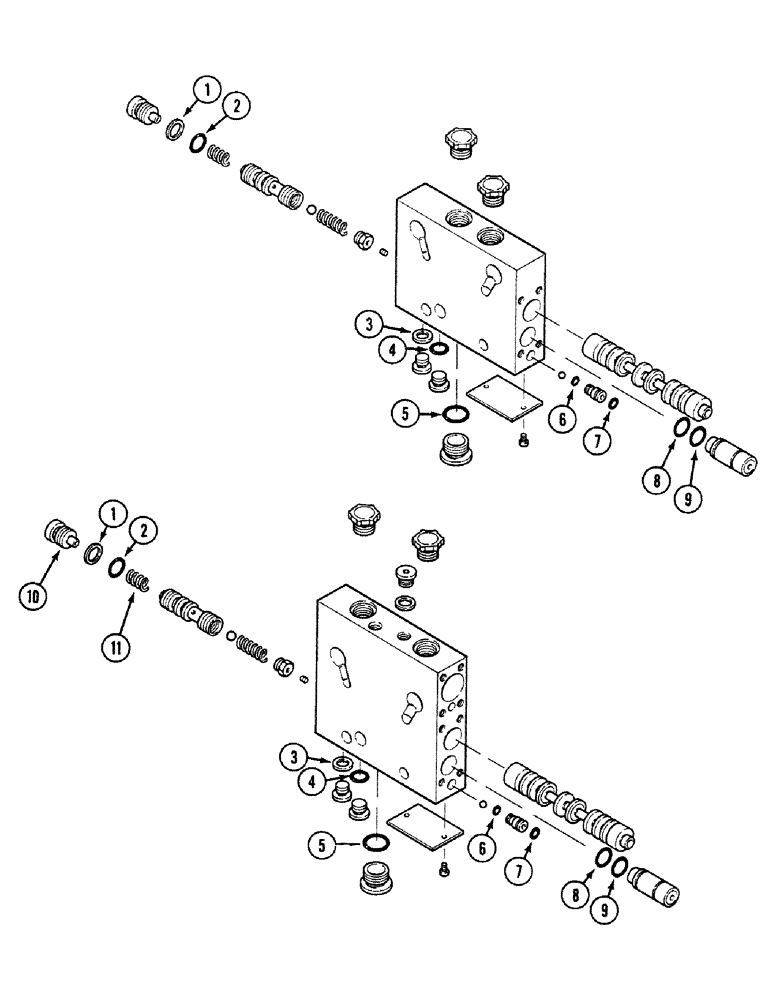 1
2
3
4
5
6
7
8
9
10
1
2
11
3
4
5
6
7
8
9