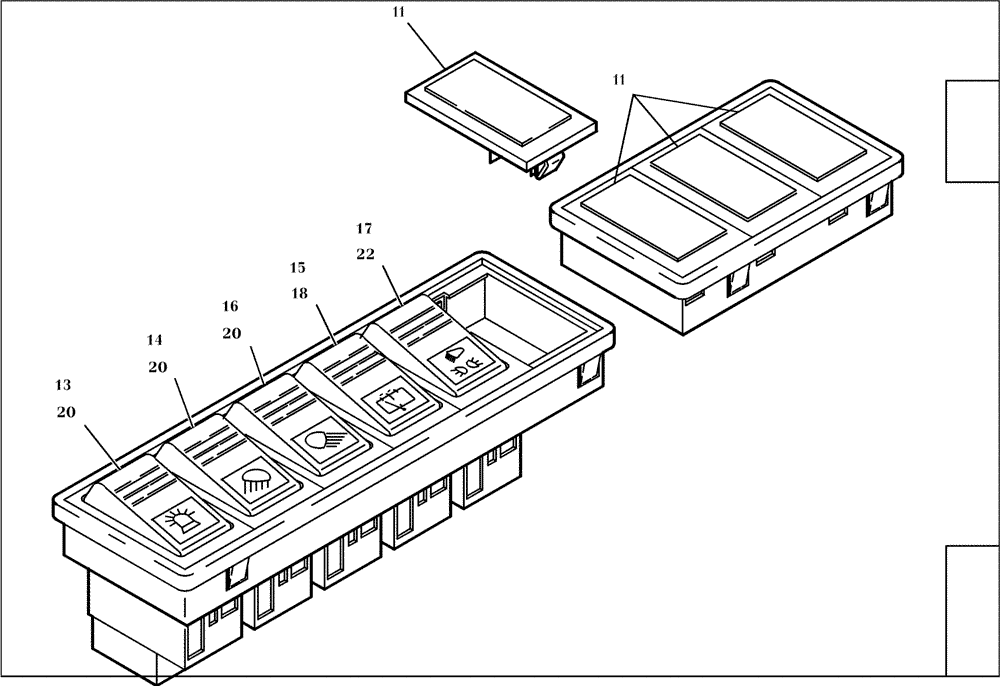 11
11
17
22
15
18
16
20
14
20
13
20