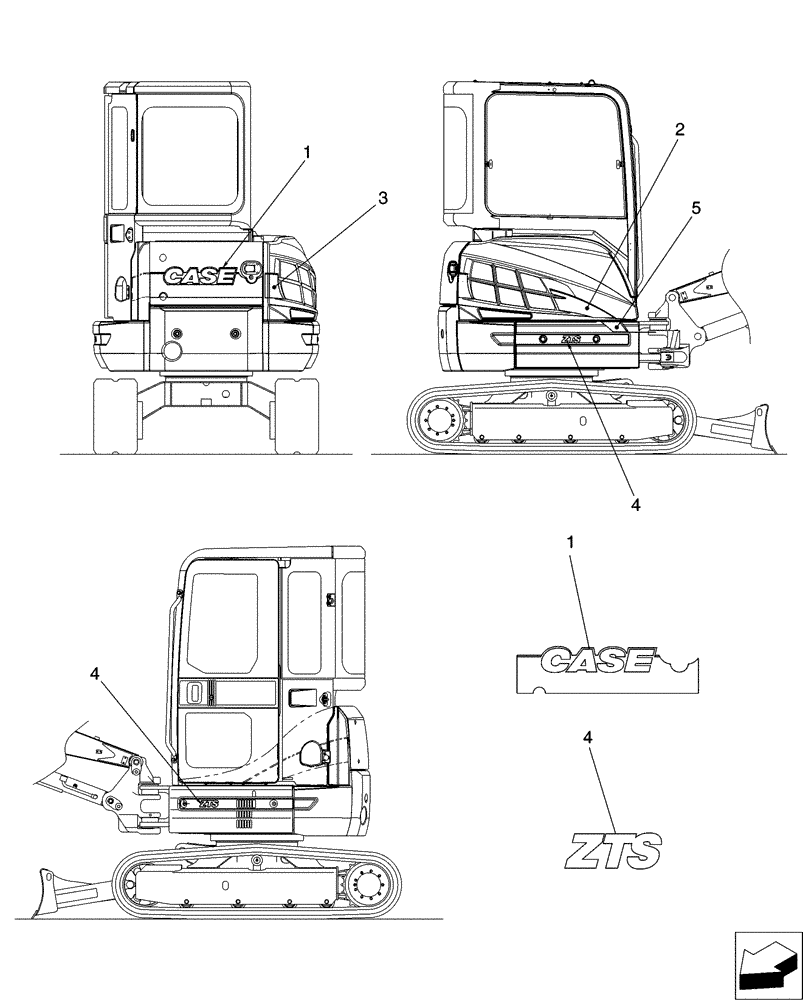 1
3
CASE
2
5
ZTS
4
4
ZTS
1
CASE
4
ZTS