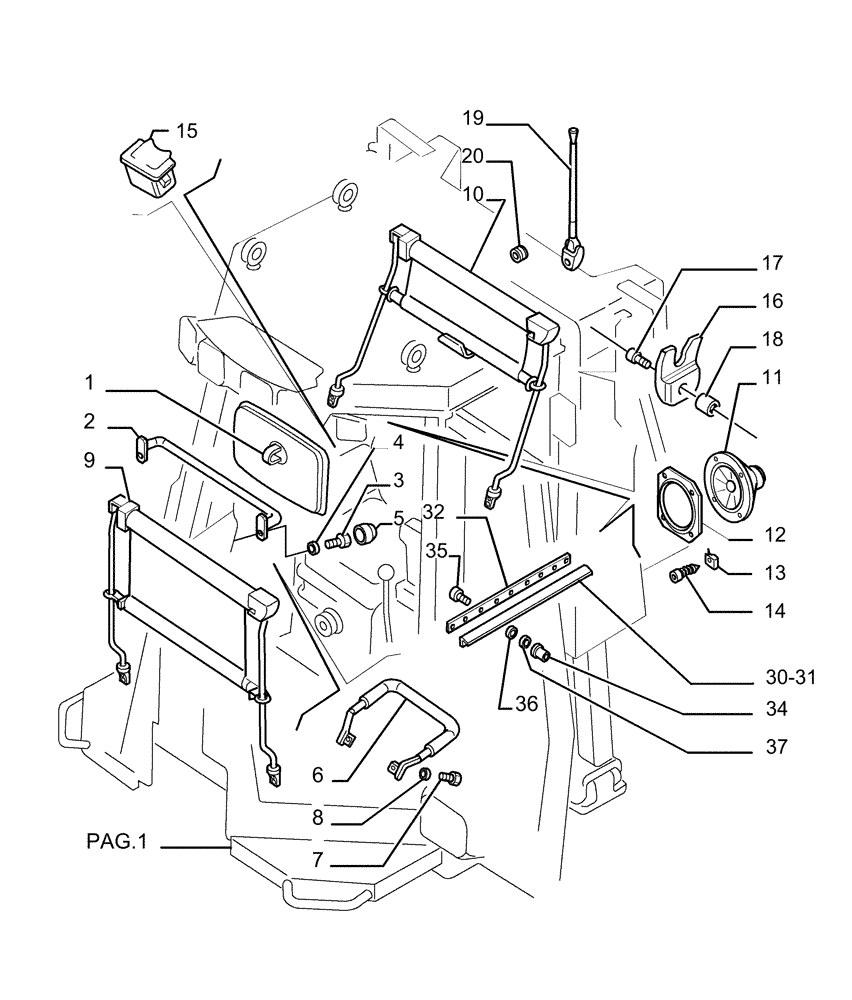 15
19
20
10
17
16
18
11
1
2
9
4
3
5
32
35
12
13
14
30-31
34
36
37
6
8
7
PAG.1