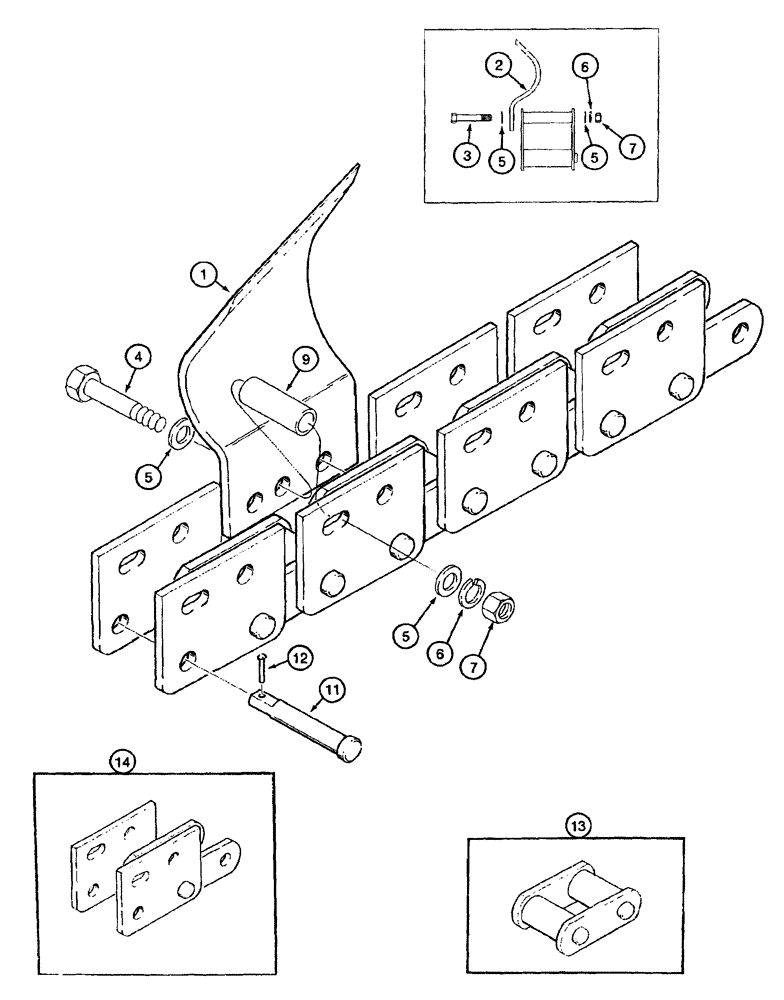 2
6
3
5
5
7
1
4
9
5
5
6
7
12
11
14
13