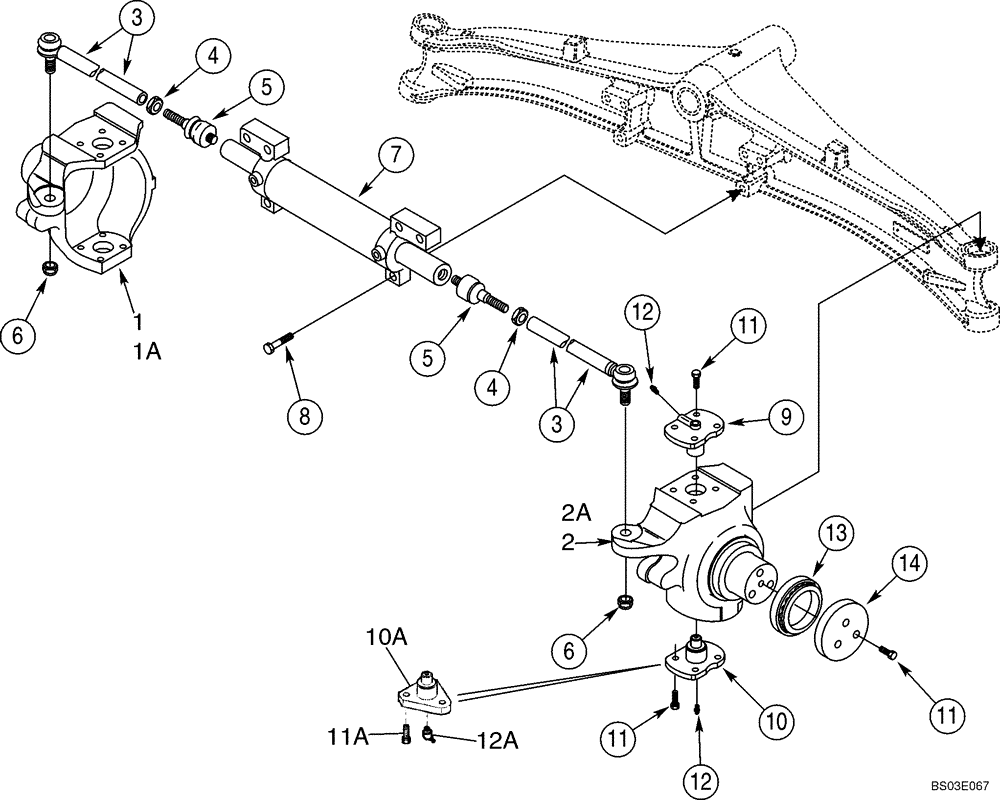 3
4
5
7
6
1
1A
8
5
4
3
12
11
9
2A
2
13
14
6
10A
11A
12A
11
10
12
11
BS03E067