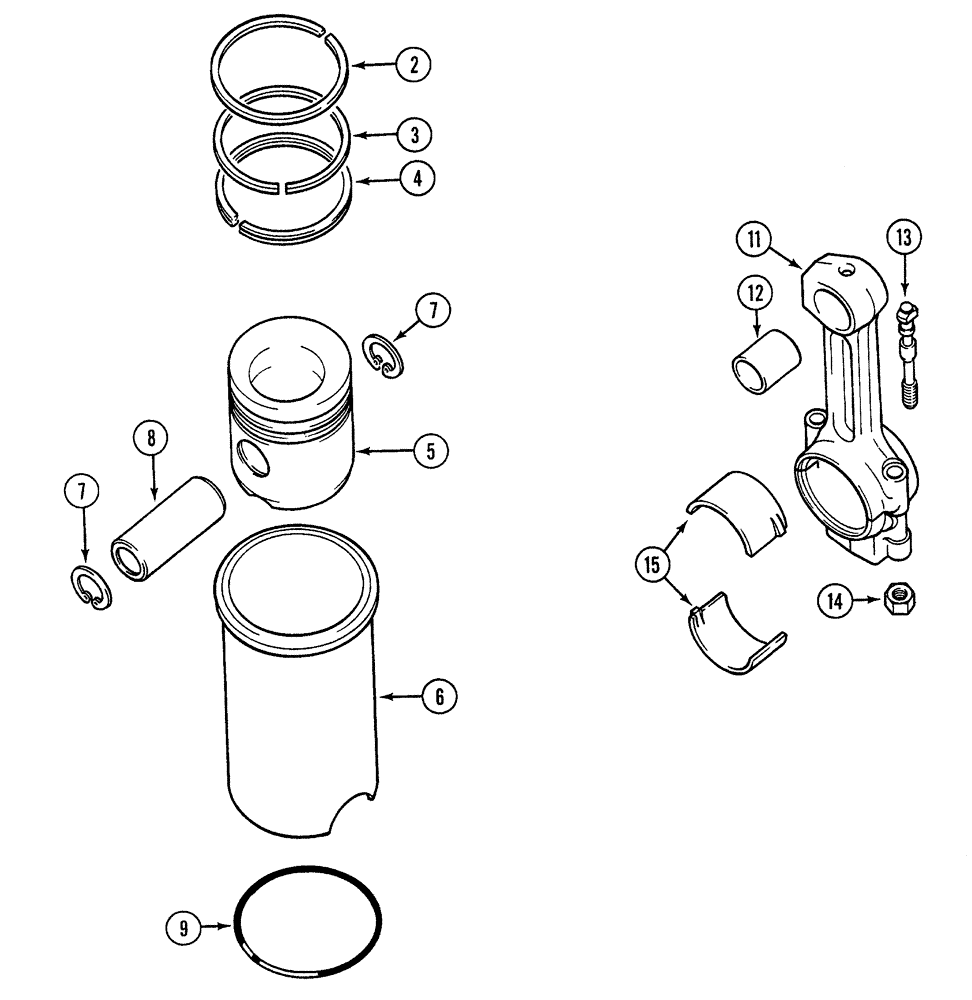 2
3
4
7
5
8
7
6
9
11
13
12
15
14