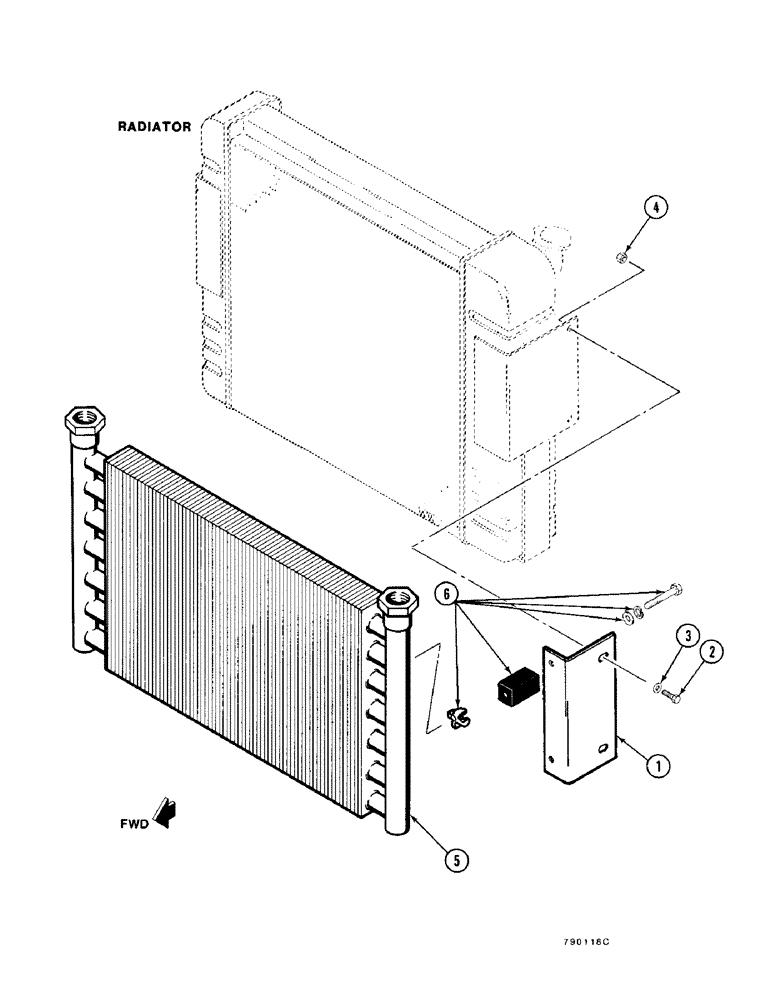 RADIATOR

4

6

3

2

1

FWD

5

790118C