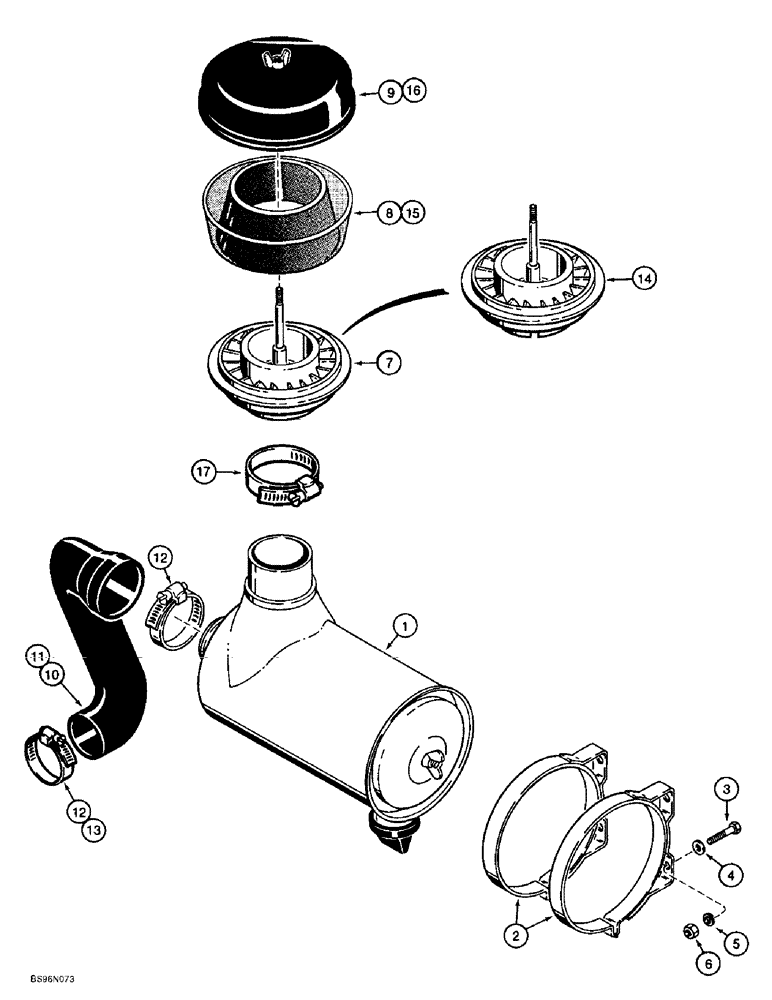 9 16
8 15
14
7
17
12
1
11
10
12
13
3
4
2
5
6
BS96N073