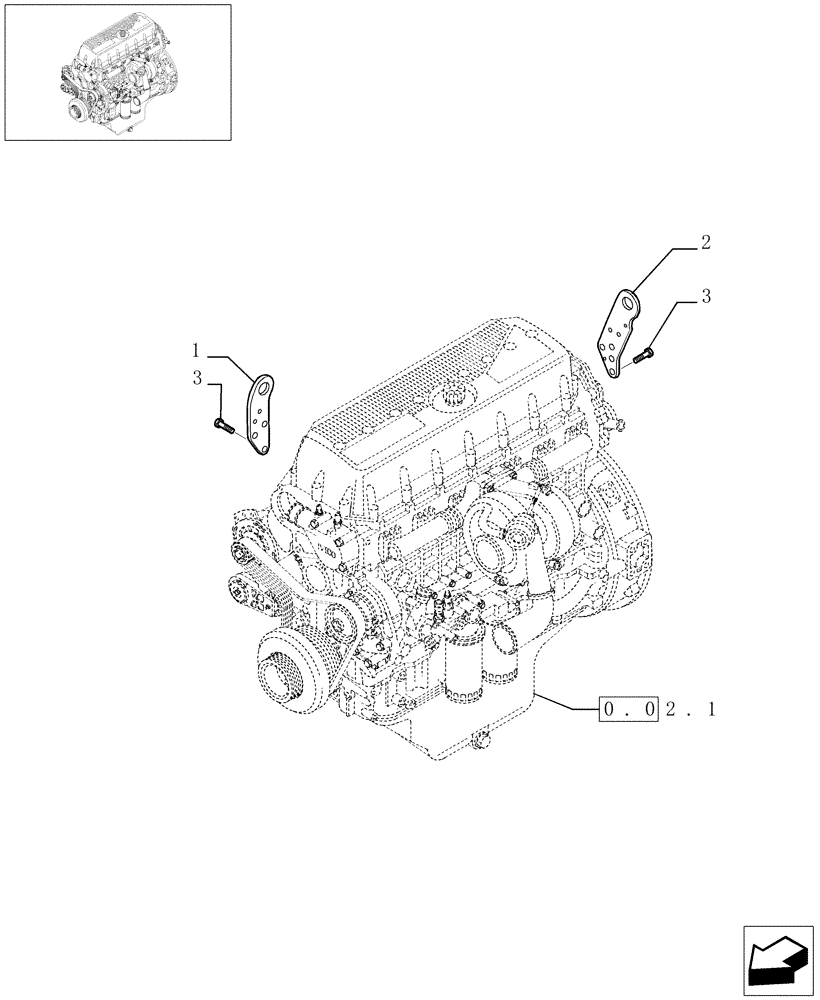 2
3
1
3
0 . 0 2 . 1