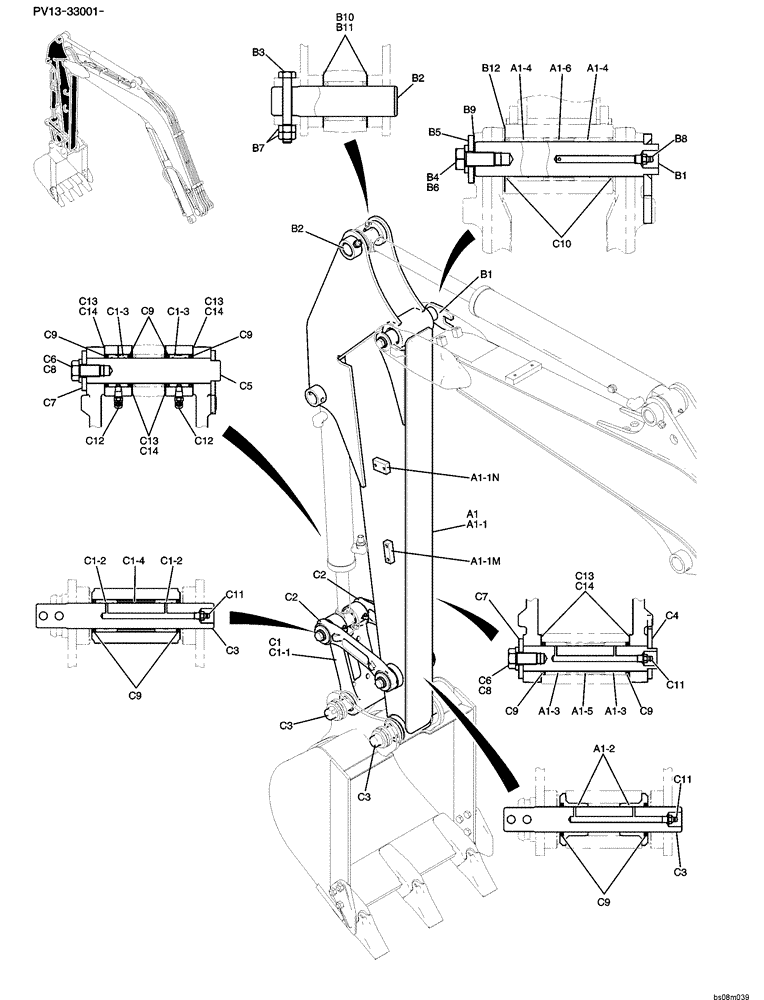 PV13-33001-

B10
B11
B3
B2
B7

B12 A1-4 A1-6 A1-4
B9
B5
B8
B4
B6
B1
C10

B2
B1

C13 C14 C1-3 C9 C1-3 C13 C14
C9 C9
C6
C8
C5
C7
C12 C13 C14 C12

A1-1N
A1
A1-1
A1-1M

C1-2 C1-4 C1-2
C11
C3
C9

C2
C2
C1
C1-1
C3
C3

C13
C14
C7 C4
C6
C8
C11
C9 A1-3 A1-5 A1-3 C9

A1-2
C11
C3
C9

bs08m039