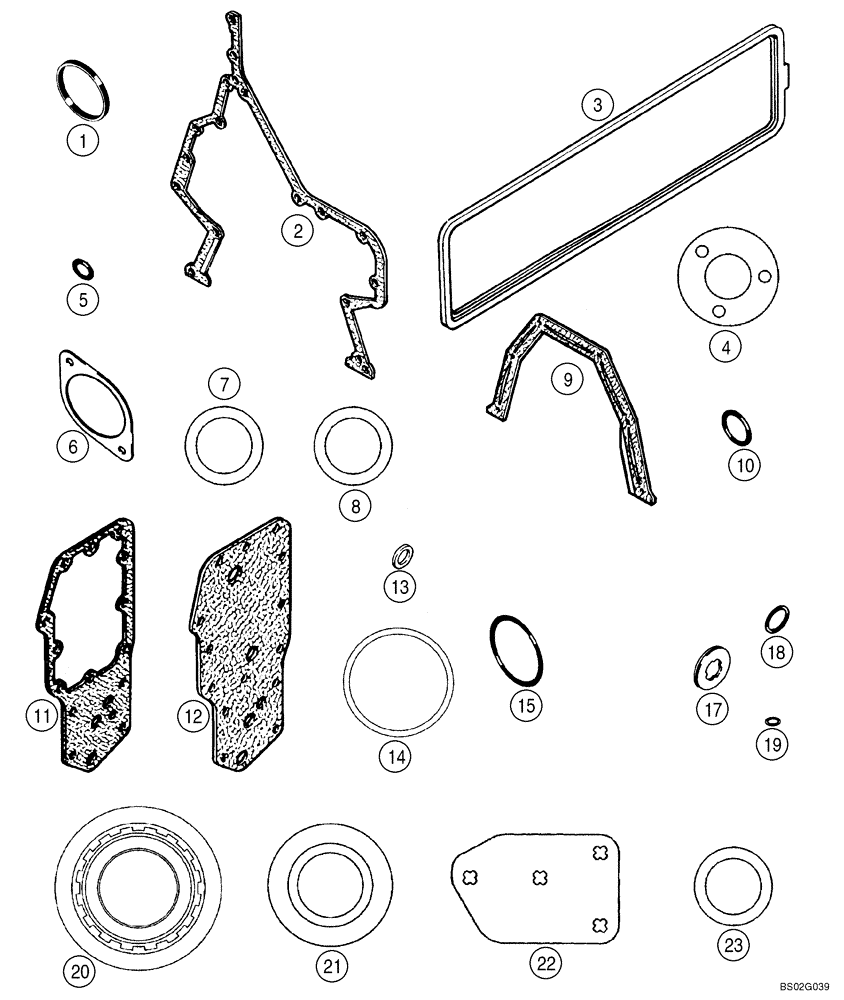 1
2
3
4
5
6
7
8
9
10
11
12
13
14
15
17
18
19
20
21
22
23
BS02G039