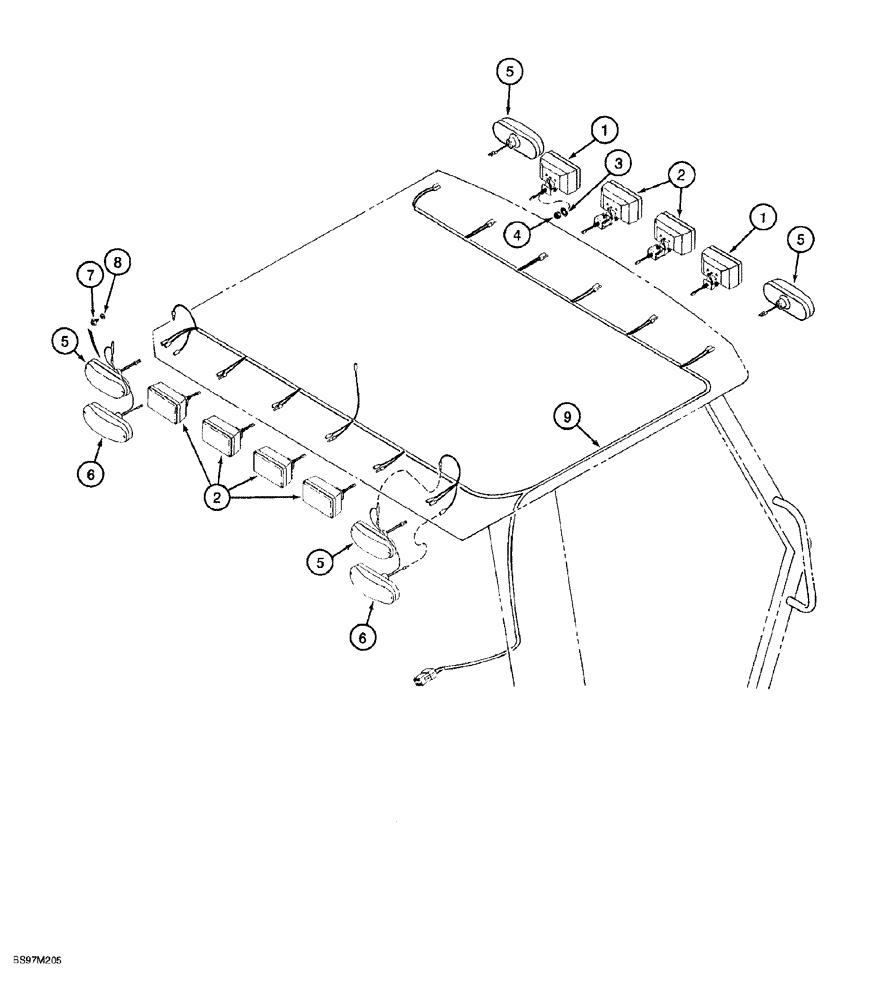 5
1
3
2
4
1
5
7
8
5
9
6
2
5
6
BS97M205