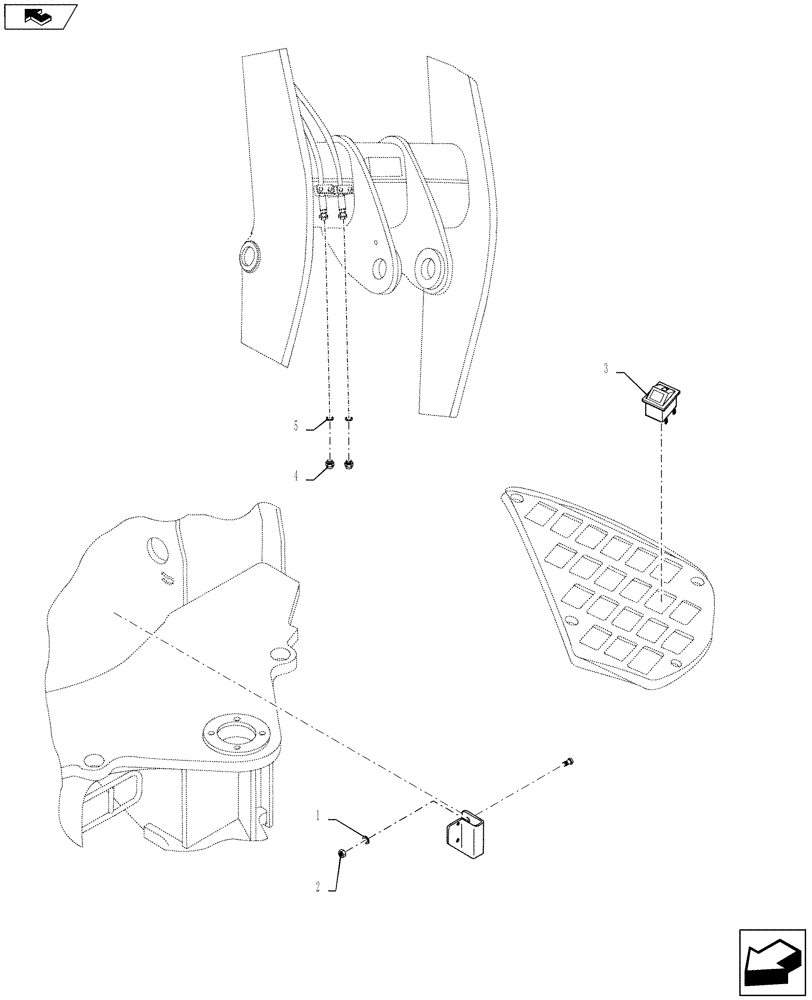 3

5

4

1

2