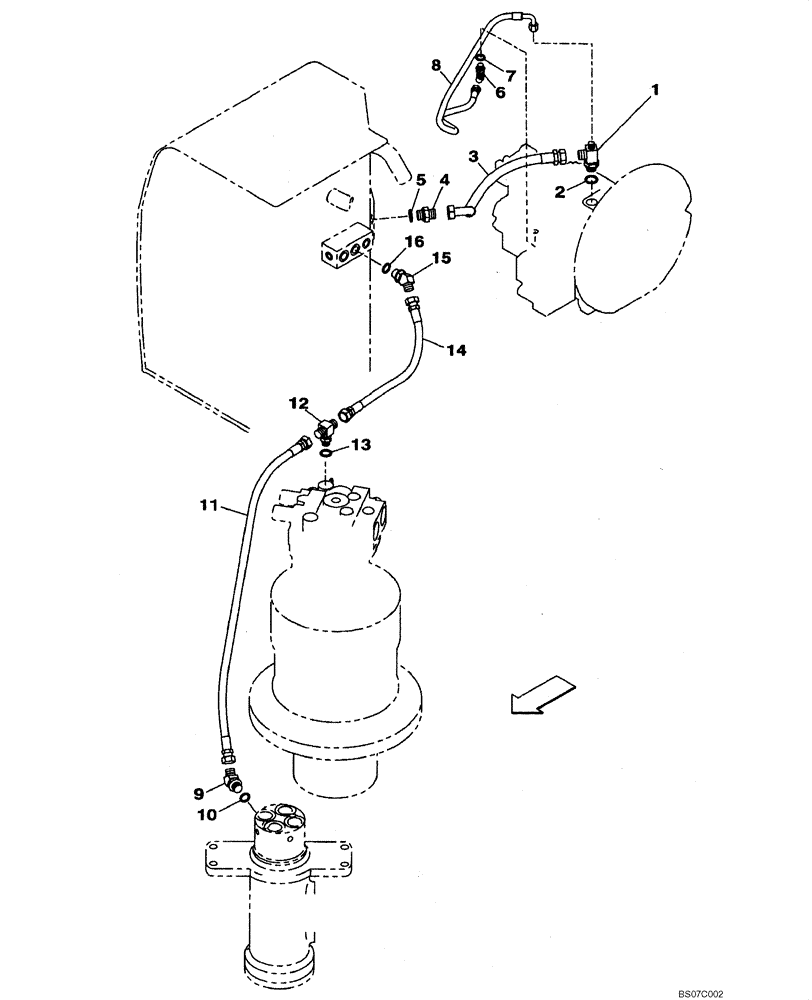 8
7
6
1
3
2
5
4
16
15
14
12
13
11
9
10
BS07C002