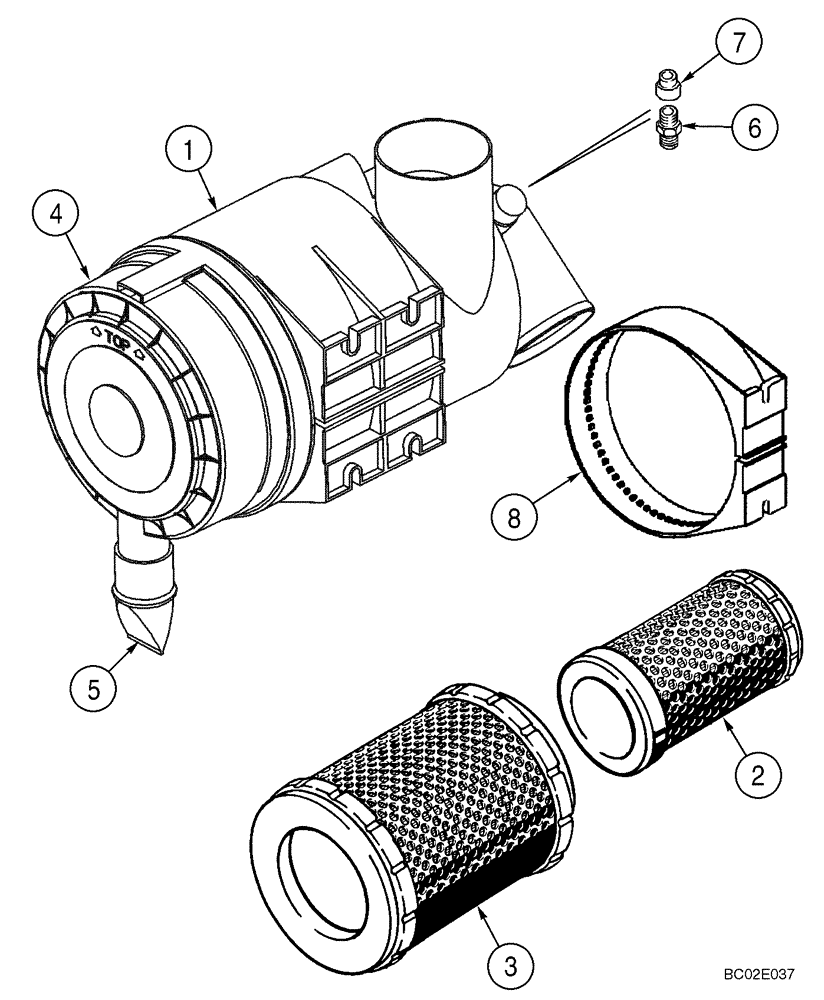 7
6
1
4
TOP
8
5
2
3
BC02E037