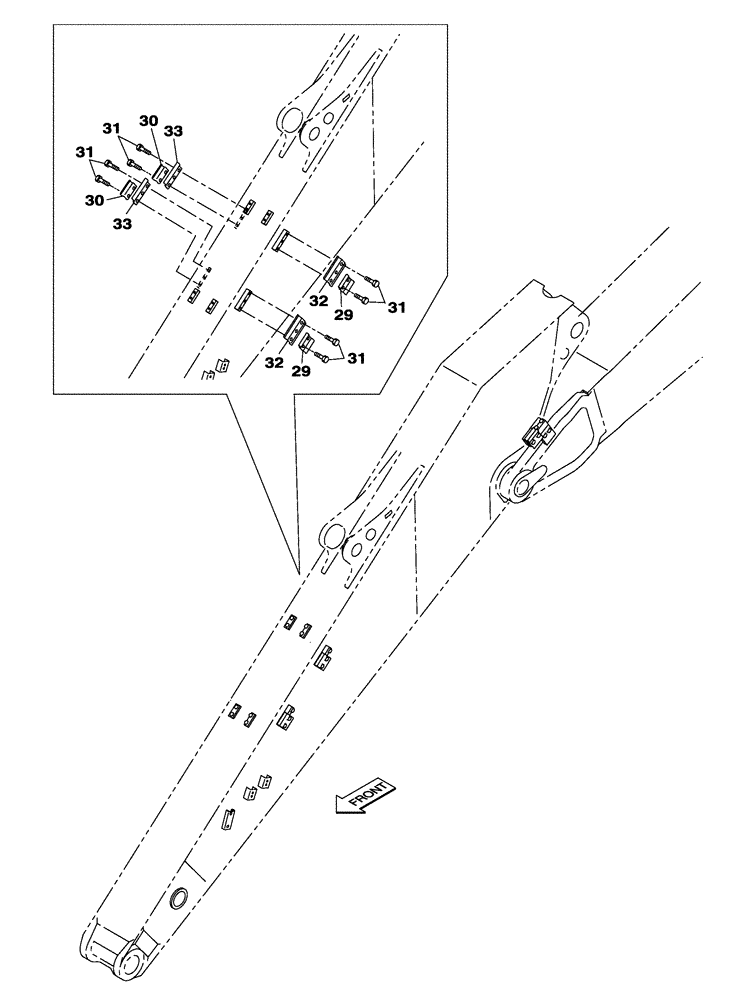 31
30
33
31
30
33
32
29
31
32
29
31
FRONT