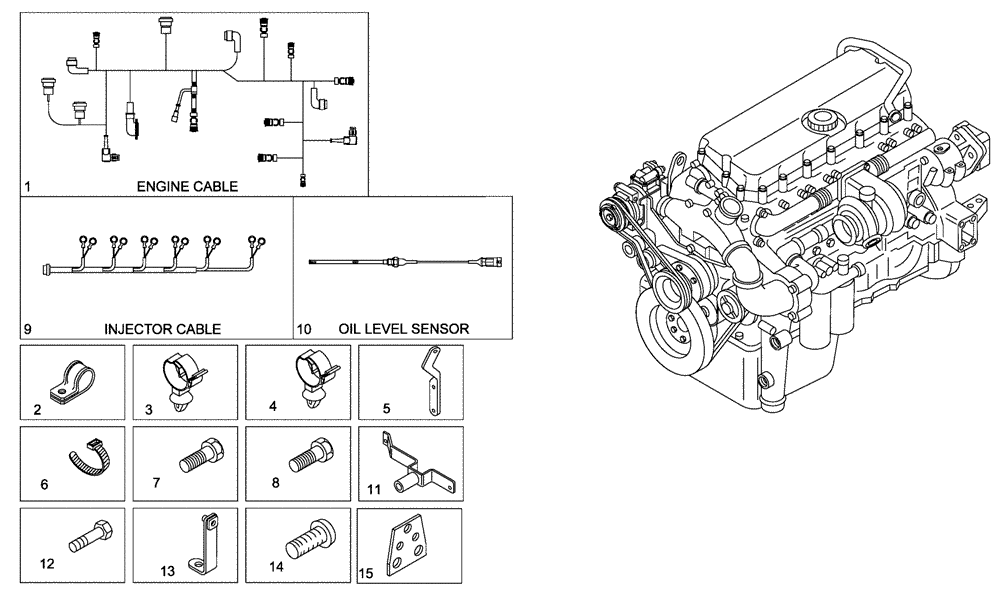 1 ENGINE CABLE

9 INJECTOR CABLE

10 OIL LEVEL SENSOR

2

3

4

5

6

7

8

11

12

13

14

15