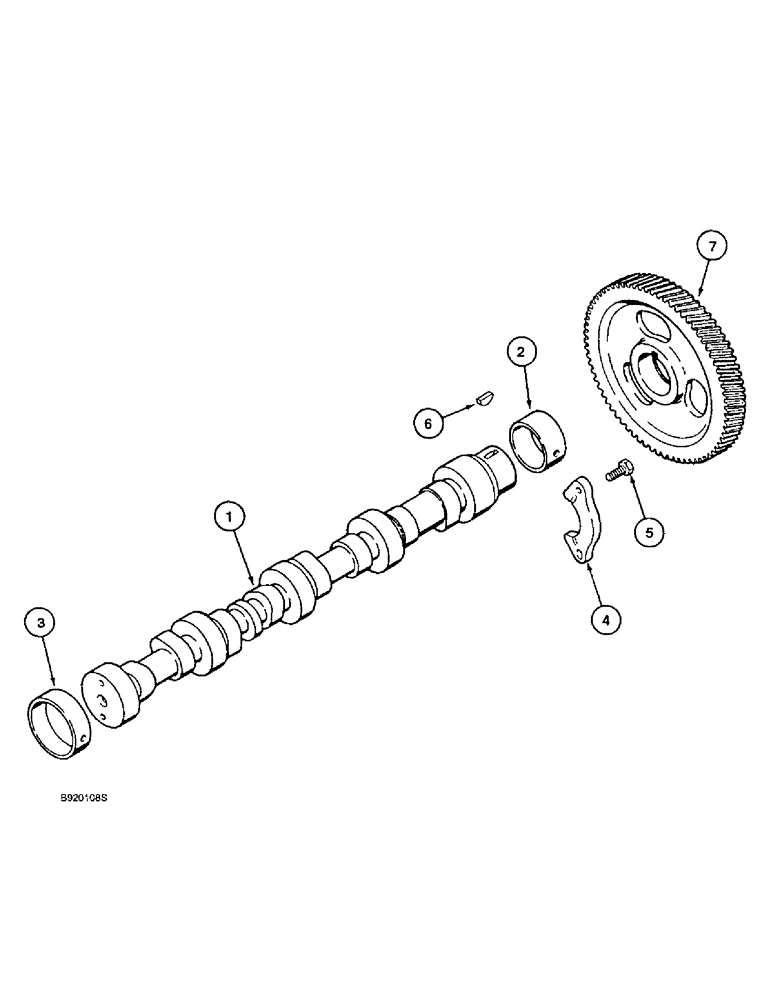 7

2

6

5

1

4

3

B920108S