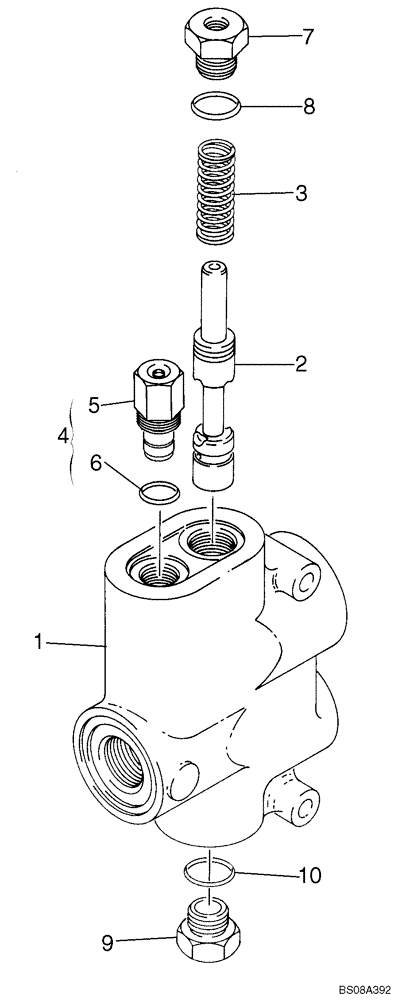 7
8
3
2
5
4
6
1
10
9
BS08A392