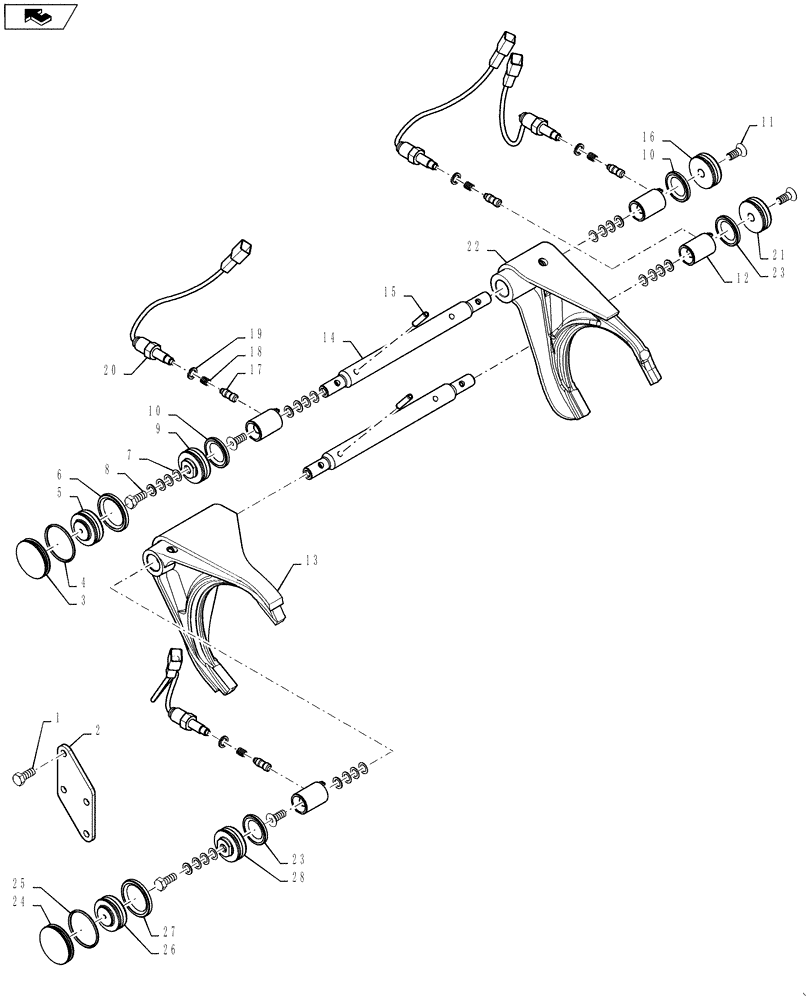 11
16
10
21
23
12
22
15
14
19
18
17
20
10
9
7
8
6
5
4
3
13
1
2
23
28
25
24
27
26