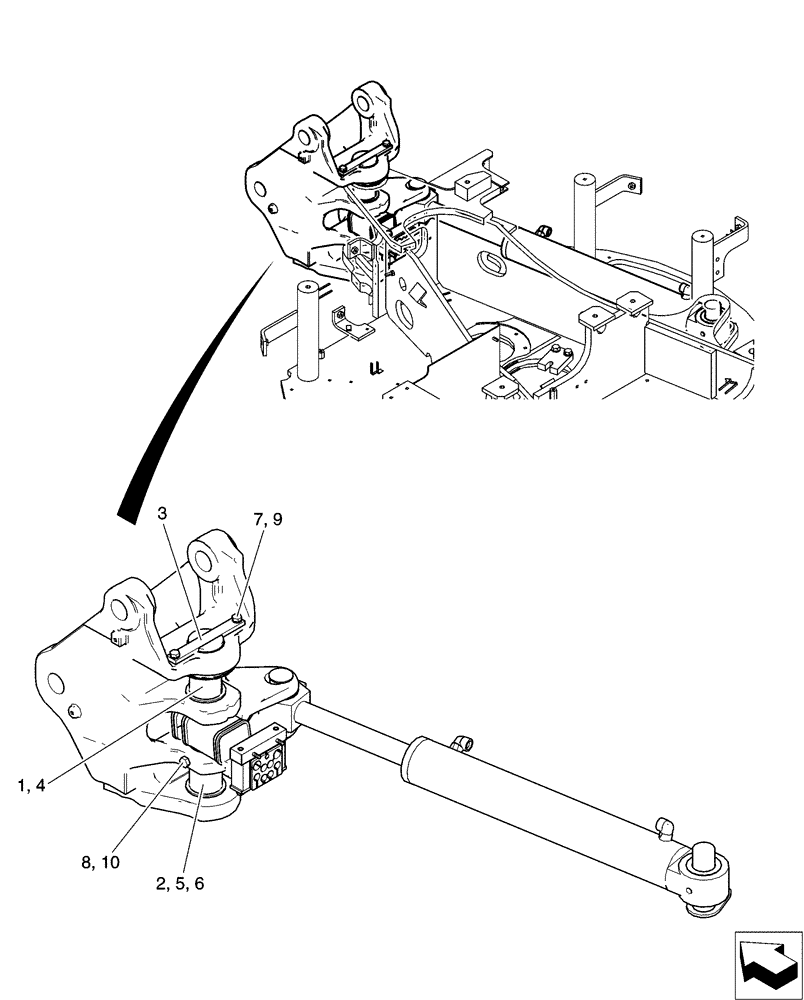 3
7, 9
1, 4
8, 10
2, 5, 6