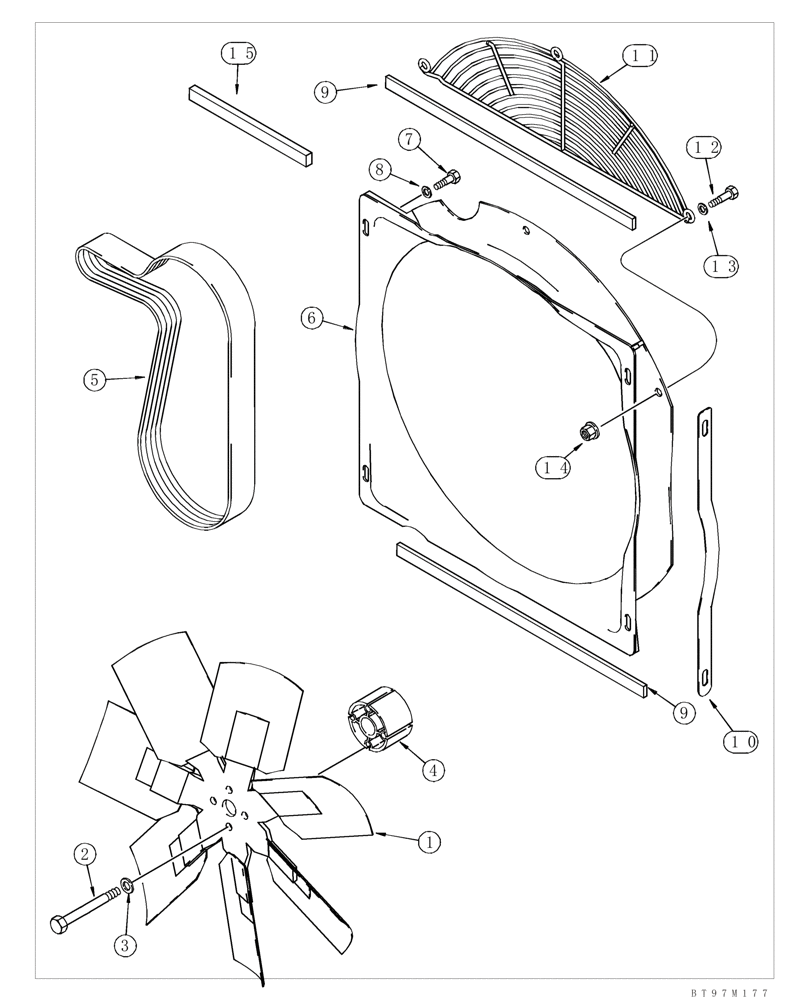 15
9
11
7
8
12
13
6
5
14
9
10
4
1
2
3
BT97M177