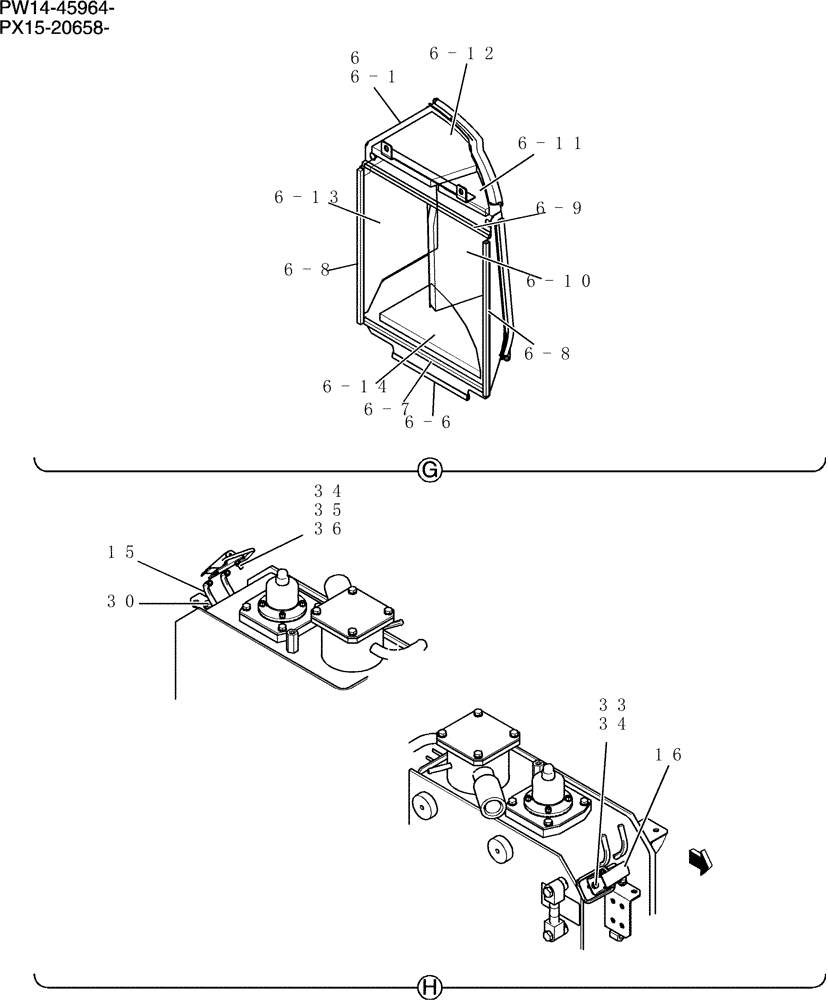 PW14-45964-
PX15-20658-

6
6-1
6-12
6-11
6-13
6-9
6-8
6-10
6-8
6-14
6-7
6-6

G

34
35
36
15
30

33
34
16

H