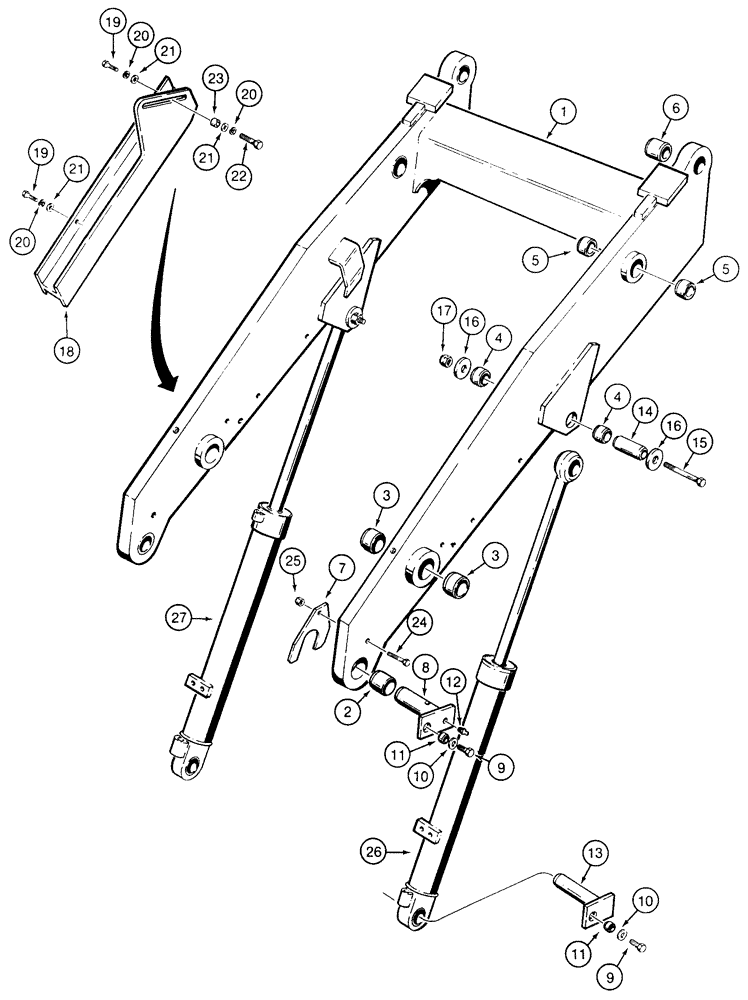 19
20
21
23
20
21
22
19
21
20
18
1
6
5
5
17
16
4
4
14
16
15
3
3
25
7
27
24
8
12
2
11
10
9
26
13
10
11
9