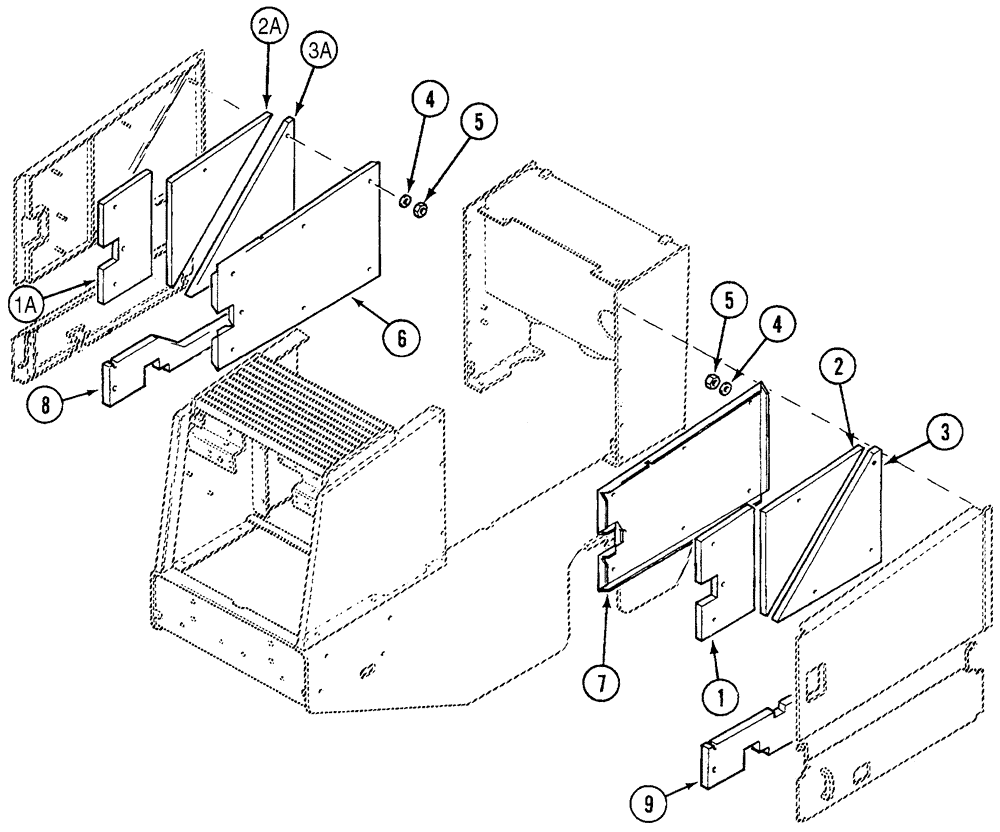 2A
3A
4
5
1A
6
8
5
4
2
3
7
1
9