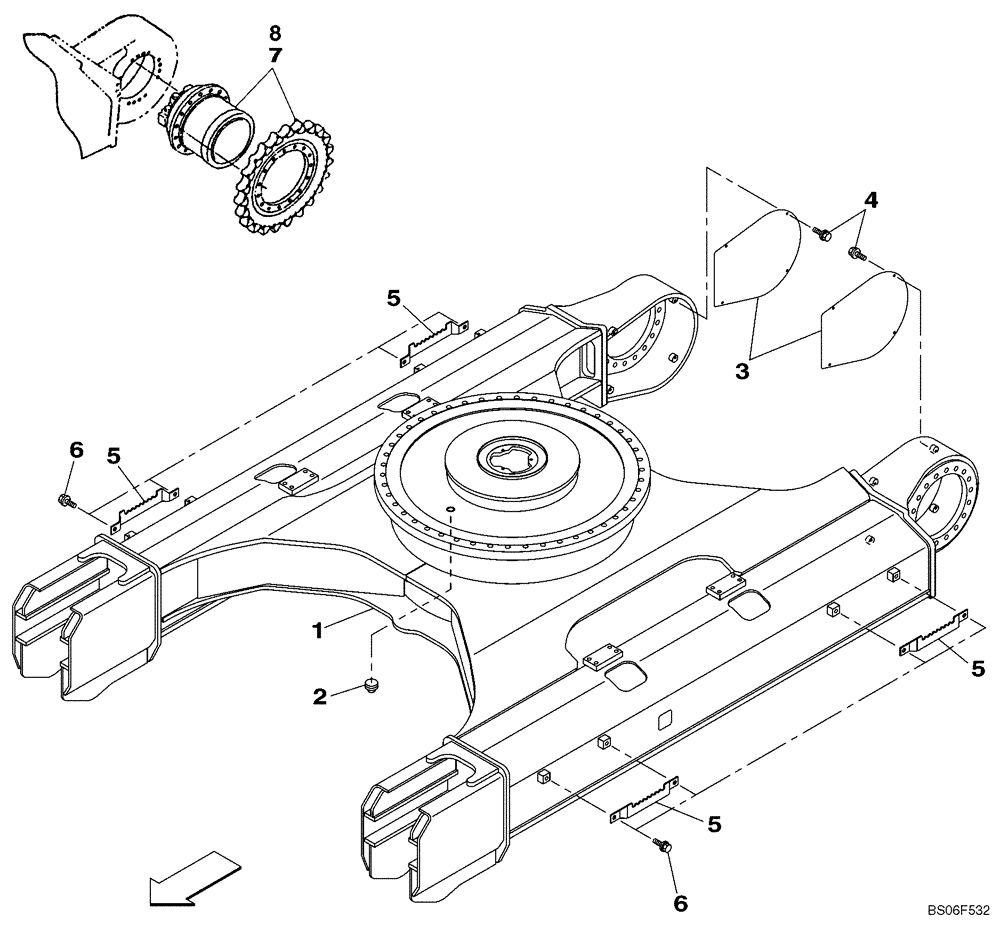 8
7
4
5
3
6
5
1
2
5
5
6
BS06F532