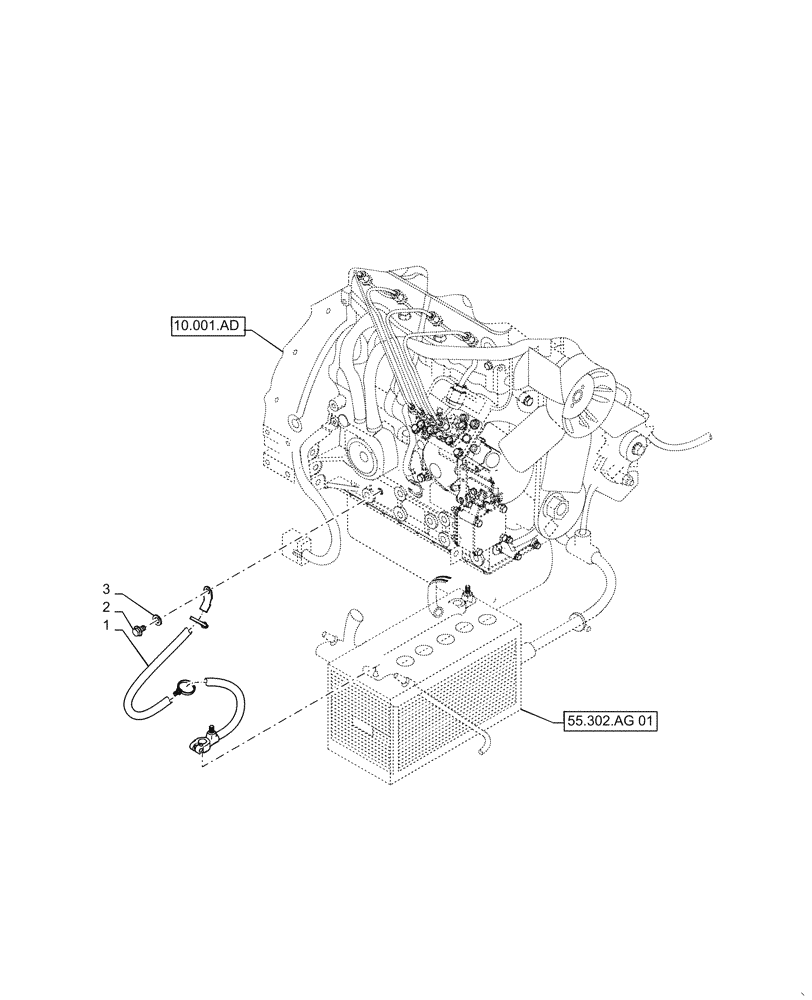 10.001.AD

3
2
1

55.302.AG 01